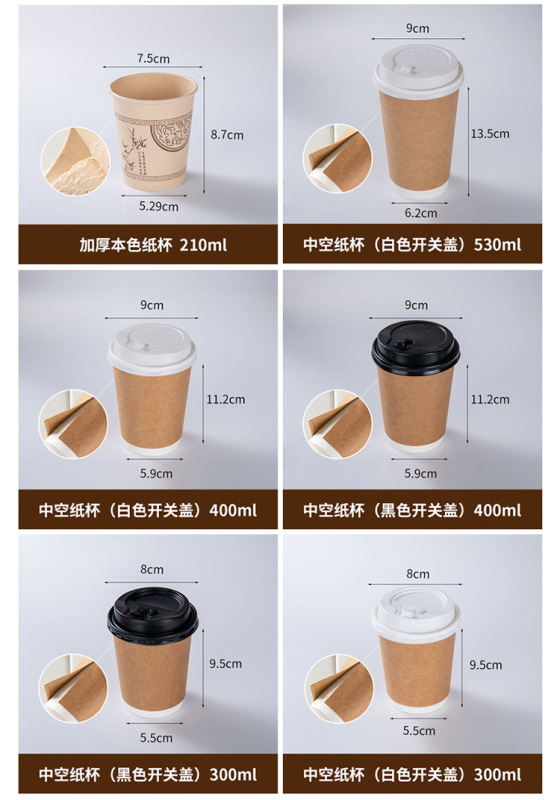 7.5cm
8.7cm
5.29cm
加厚本色纸杯 210ml

9cm
13.5cm
6.2cm
中空纸杯（白色开关盖）530ml

9cm
11.2cm
5.9cm
中空纸杯（白色开关盖）400ml

9cm
11.2cm
5.9cm
中空纸杯（黑色开关盖）400ml

8cm
9.5cm
5.5cm
中空纸杯（黑色开关盖）300ml

8cm
9.5cm
5.5cm
中空纸杯（白色开关盖）300ml