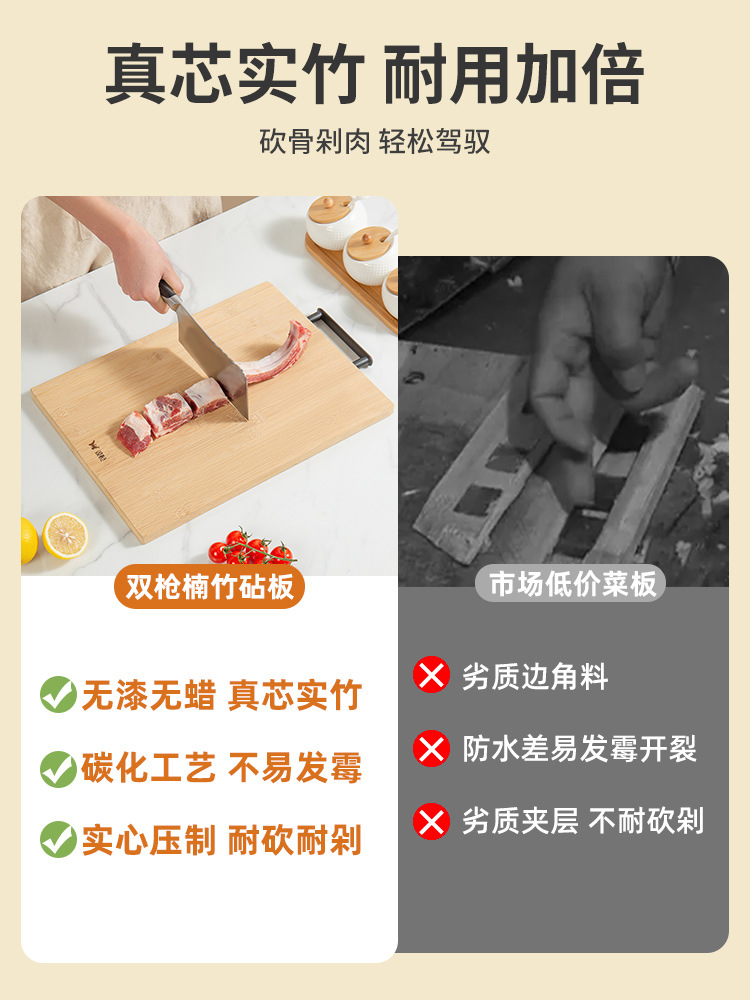 真芯实竹 耐用加倍
砍骨剁肉 轻松驾驭

双枪楠竹砧板

无漆无蜡 真芯实竹
碳化工艺 不易发霉
实心压制 耐砍耐剁

市场低价菜板

劣质边角料
防水差易发霉开裂
劣质夹层 不耐砍剁