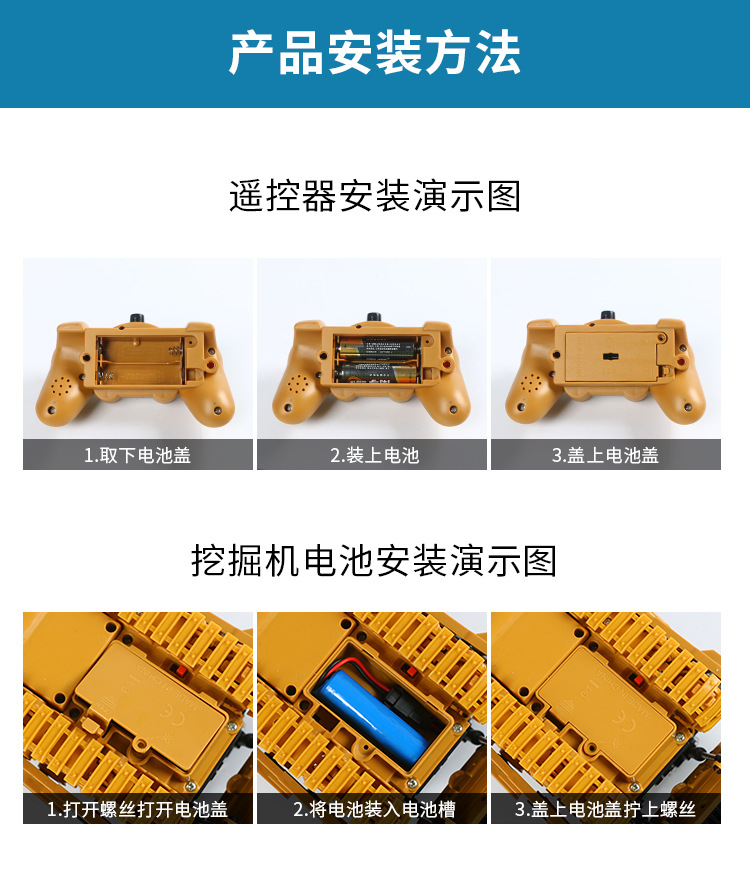 产品安装方法

遥控器安装演示图

1.取下电池盖

2.装上电池

3.盖上电池盖

挖掘机电池安装演示图

1.打开螺丝打开电池盖

2.将电池装入电池槽

3.盖上电池盖拧上螺丝