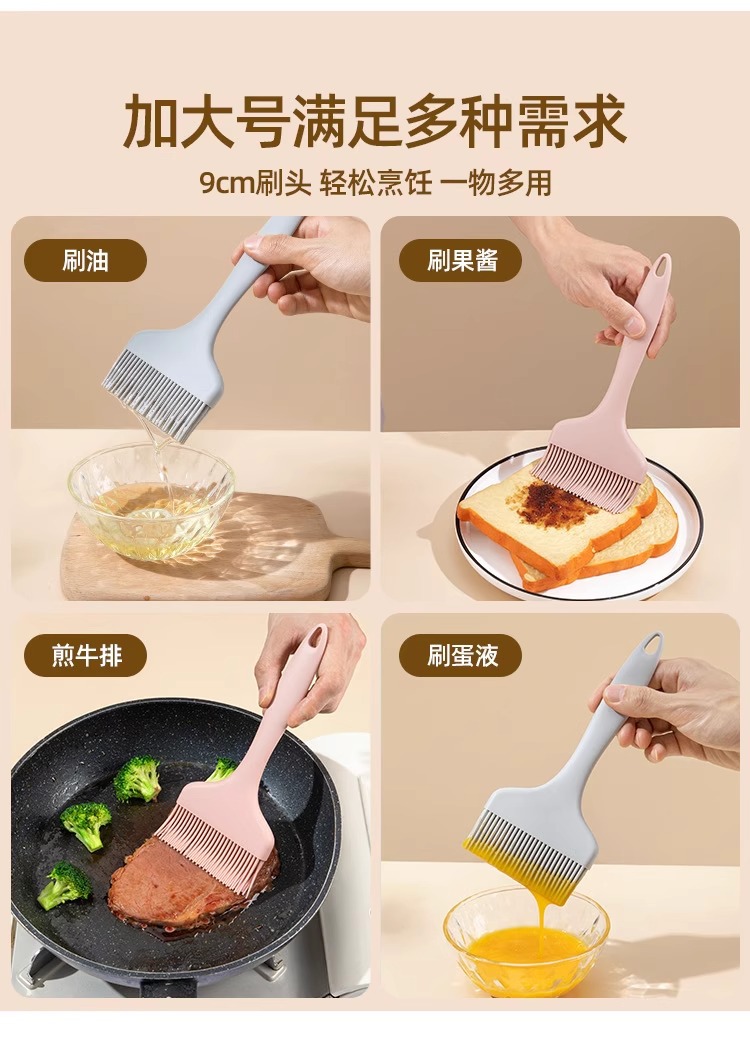 加大号满足多种需求

9cm刷头 轻松烹饪 一物多用

刷油

刷果酱

煎牛排

刷蛋液