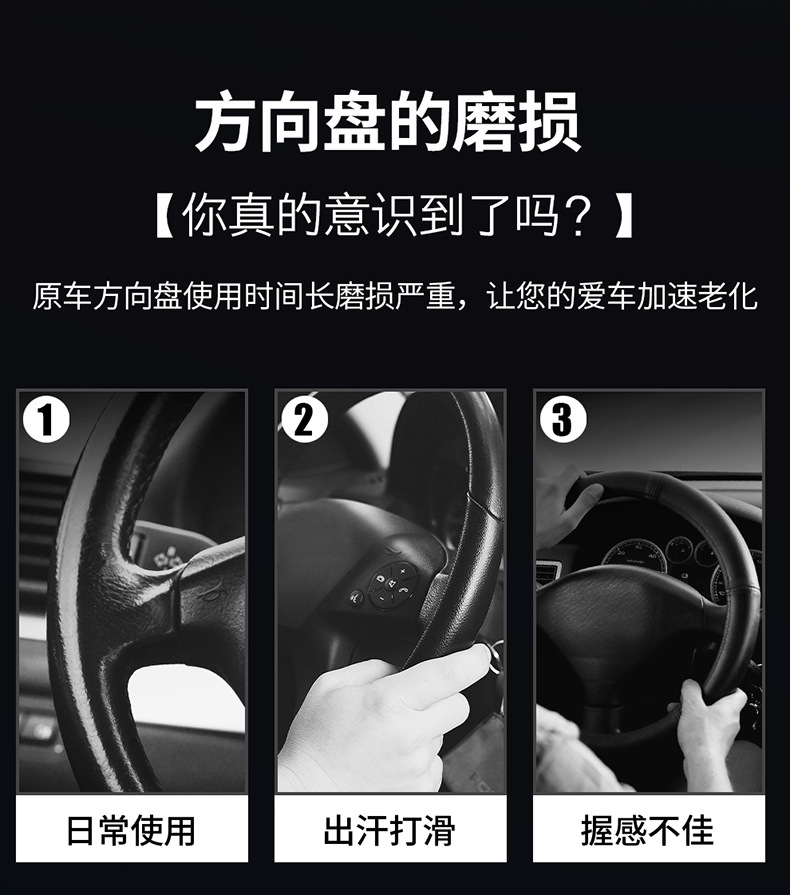 方向盘的磨损

【你真的意识到了吗？】

原车方向盘使用时间长磨损严重，让您的爱车加速老化

1
日常使用

2
出汗打滑

3
握感不佳