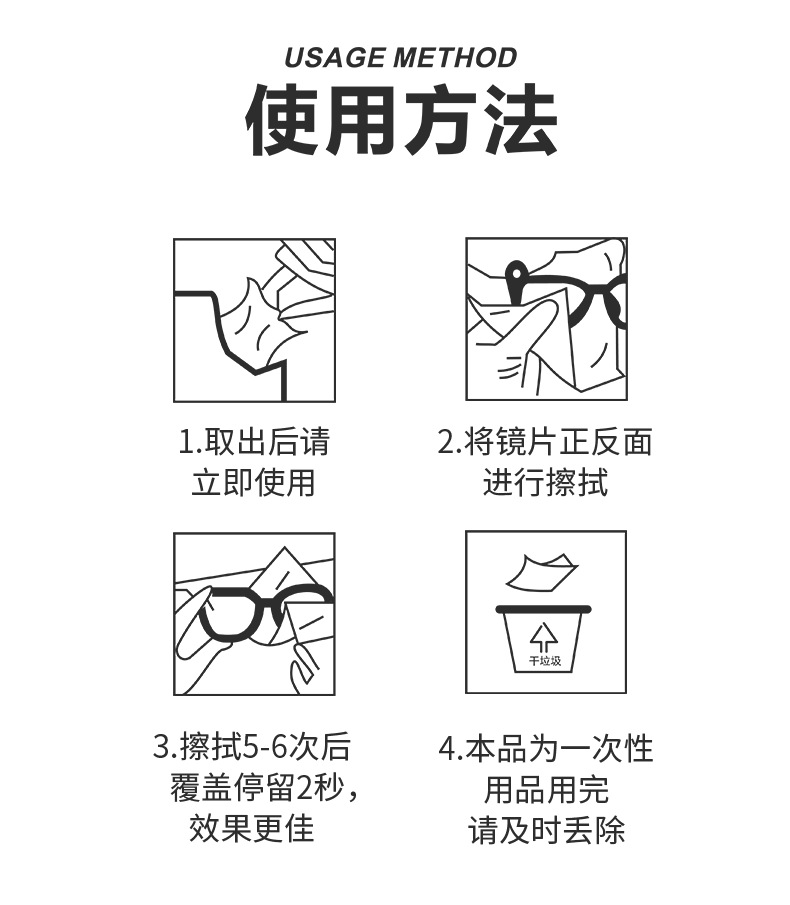 USAGE METHOD
使用方法

1.取出后请立即使用

2.将镜片正反面进行擦拭

3.擦拭5-6次后覆盖停留2秒，效果更佳

干垃圾

4.本品为一次性用品用完请及时丢除