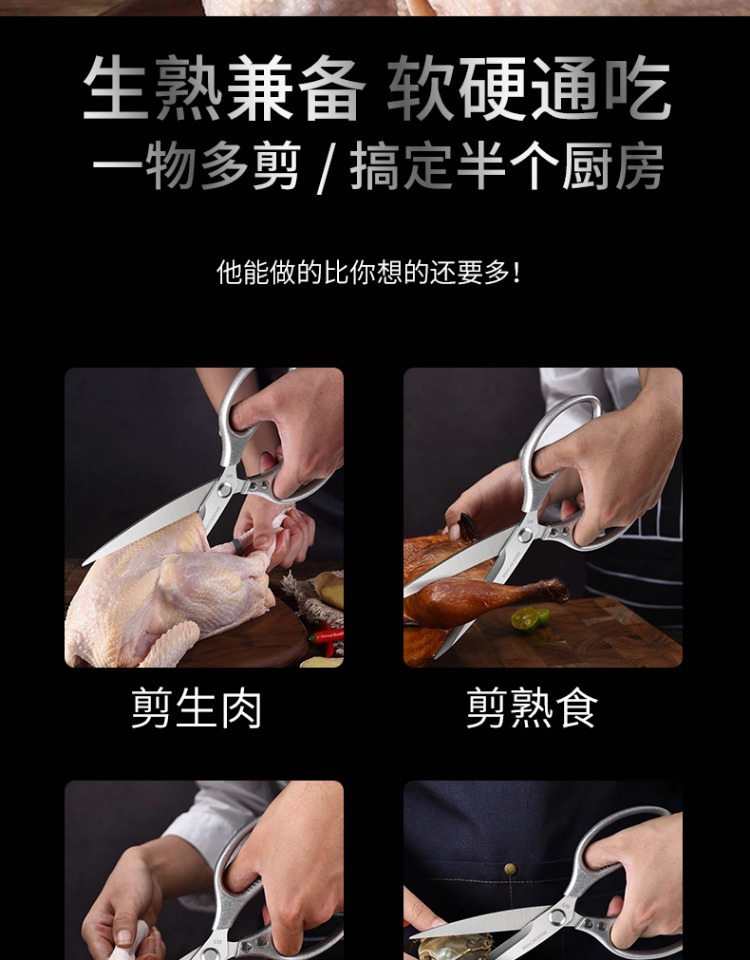 生熟兼备 软硬通吃
一物多剪 / 搞定半个厨房

他能做的比你想的还要多!

剪生肉

剪熟食