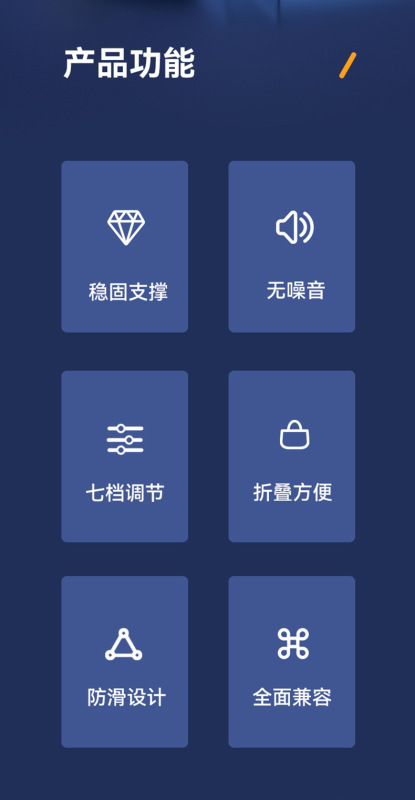 产品功能

稳固支撑

无噪音

七档调节

折叠方便

防滑设计

全面兼容