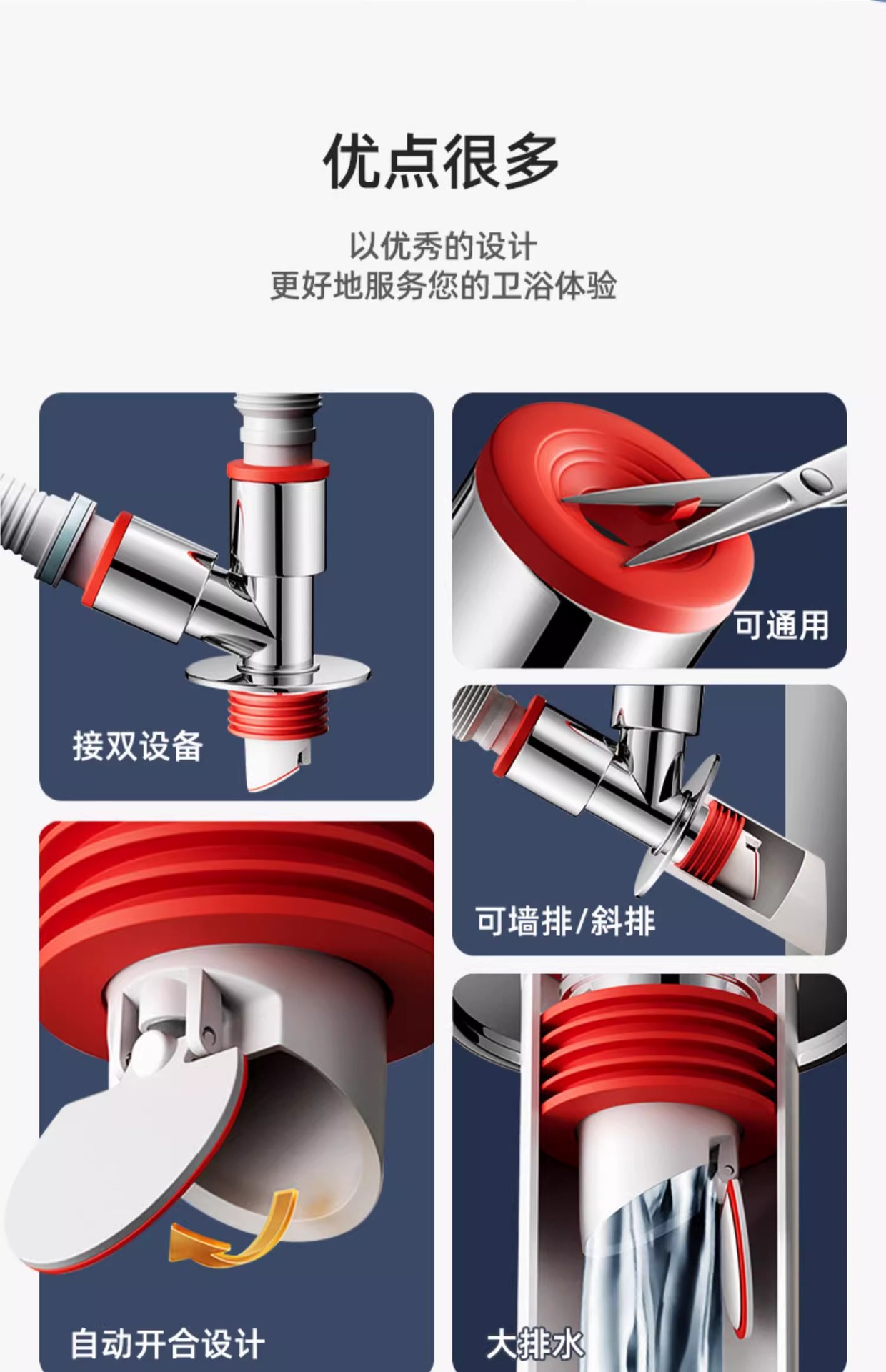 优点很多

以优秀的设计
更好地服务您的卫浴体验

接双设备

可通用

可墙排/斜排

自动开合设计

大排水