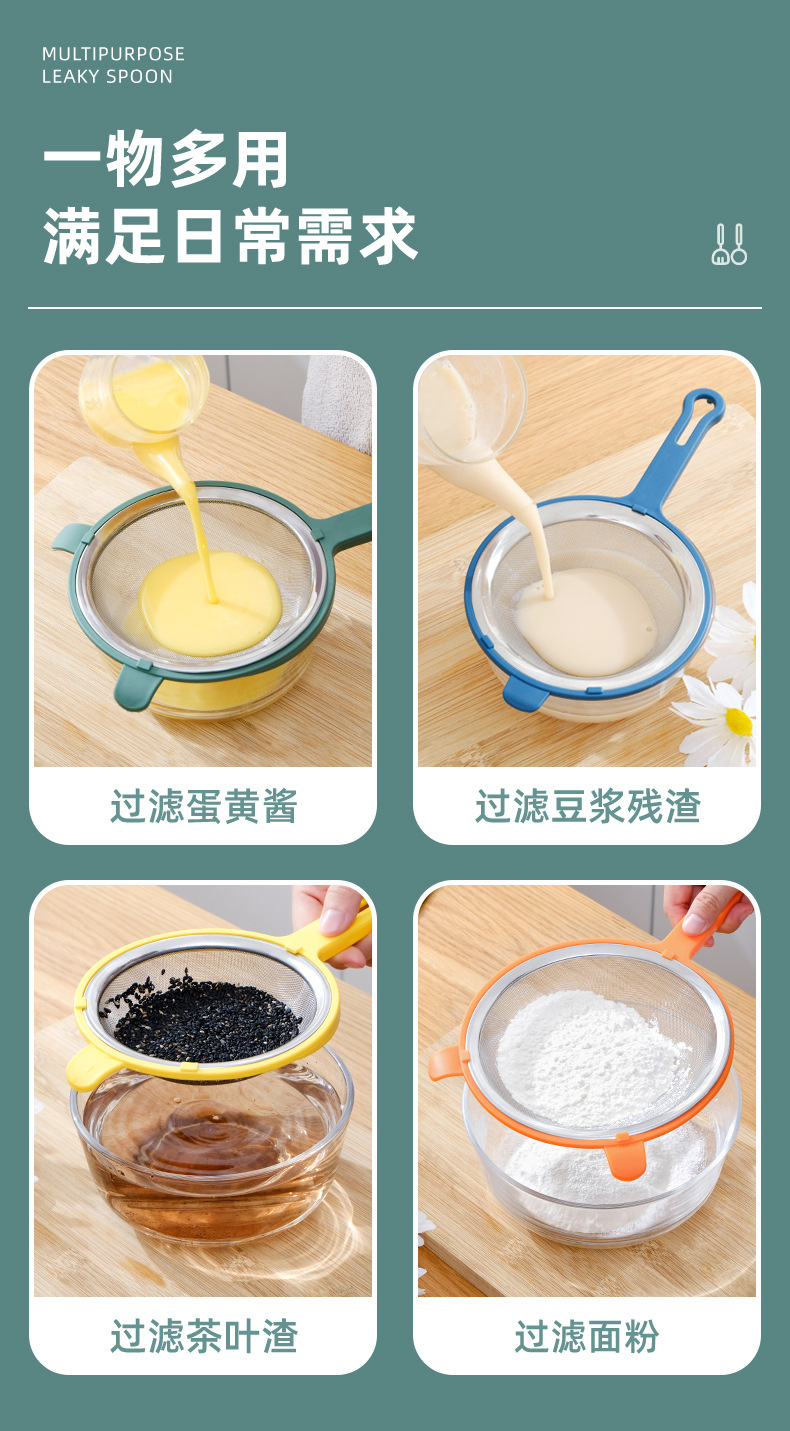 MULTIPURPOSE
LEAKY SPOON

一物多用
满足日常需求

过滤蛋黄酱

过滤豆浆残渣

过滤茶叶渣

过滤面粉