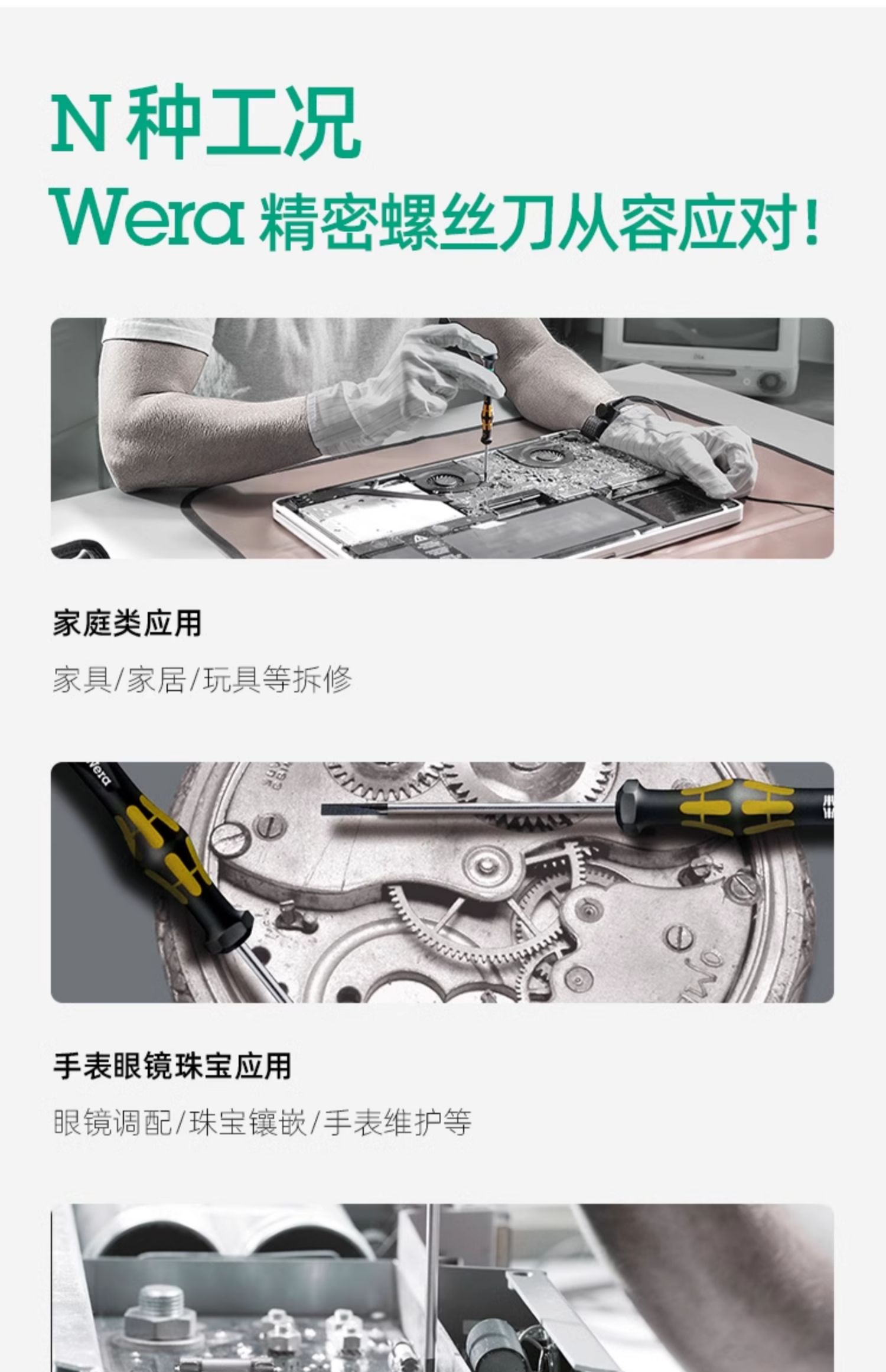 N 种工况
Wera 精密螺丝刀从容应对！

家庭类应用

家具/家居/玩具等拆修

Wera

手表眼镜珠宝应用

眼镜调配/珠宝镶嵌/手表维护等