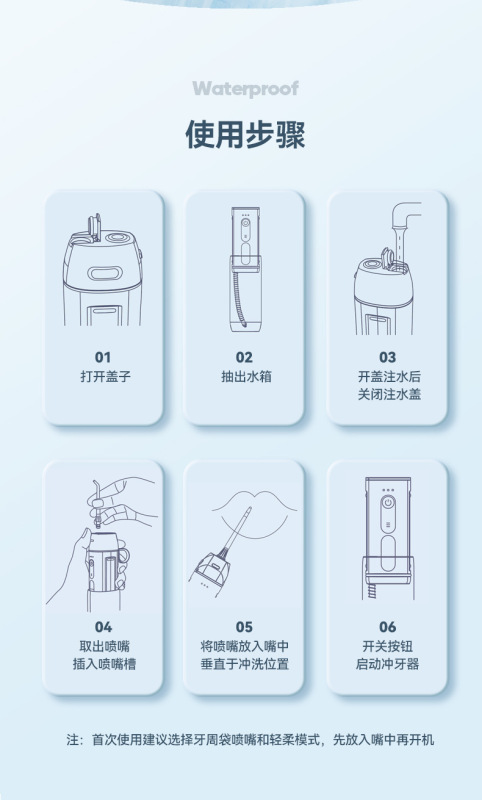 Waterproof

使用步骤

01
打开盖子

02
抽出水箱

03
开盖注水后
关闭注水盖

04
取出喷嘴
插入喷嘴槽

05
将喷嘴放入嘴中
垂直于冲洗位置

06
开关按钮
启动冲牙器

注：首次使用建议选择牙周袋喷嘴和轻柔模式，先放入嘴中再开机