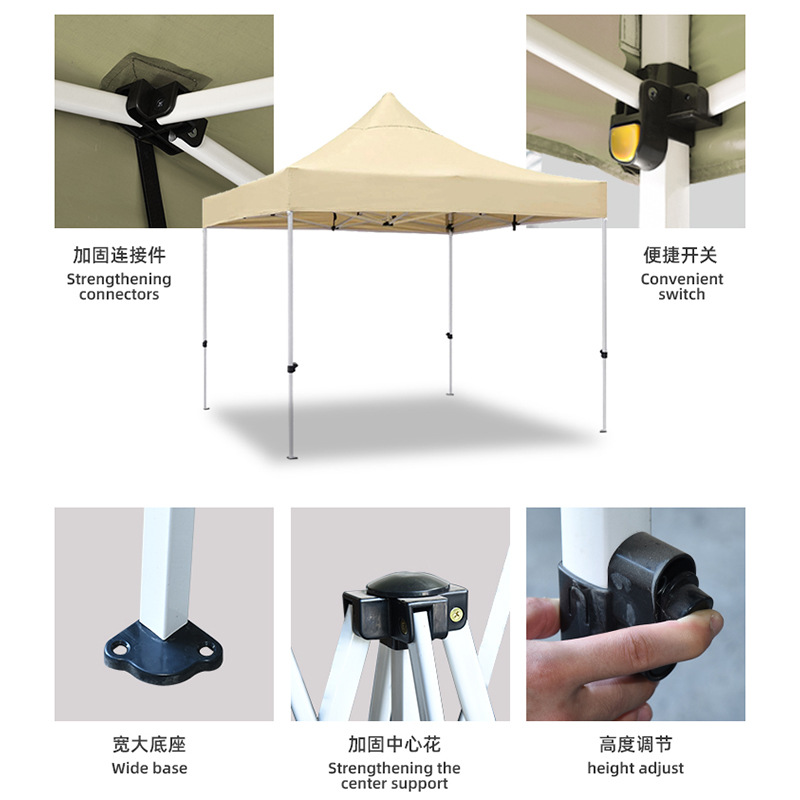 加固连接件
Strengthening connectors

便捷开关
Convenient switch

宽大底座
Wide base

加固中心花
Strengthening the center support

高度调节
height adjust