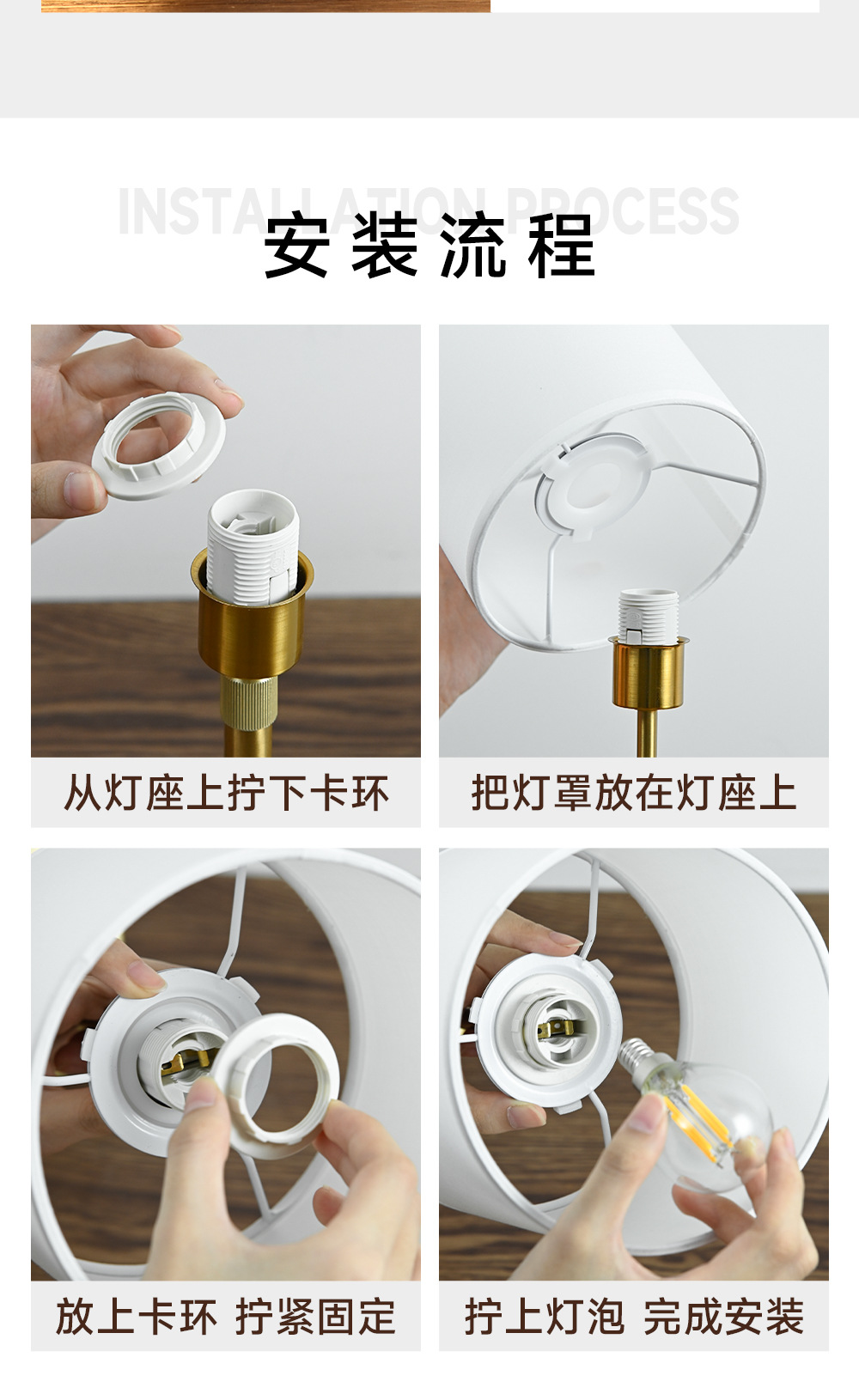 INSTALLATION PROCESS
安装流程

从灯座上拧下卡环

把灯罩放在灯座上

放上卡环 拧紧固定

拧上灯泡 完成安装