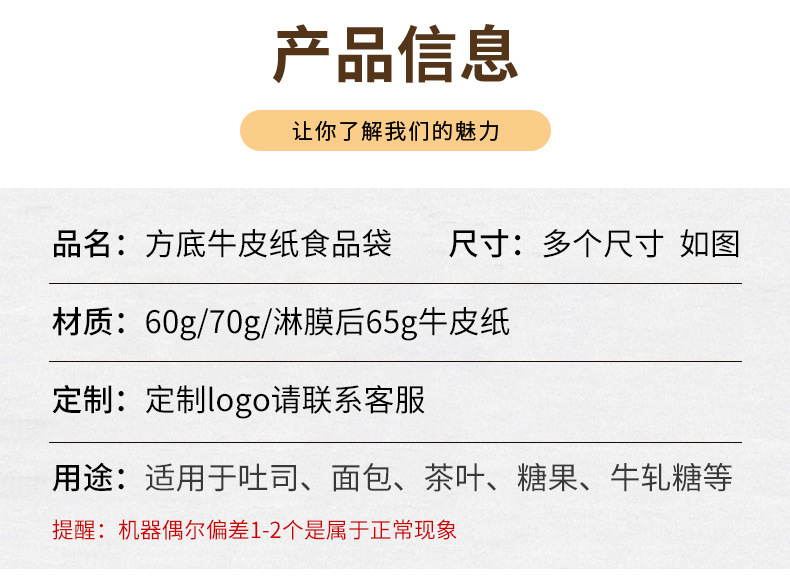 产品信息

让你了解我们的魅力

品名：方底牛皮纸食品袋 尺寸：多个尺寸 如图

材质：60g/70g/淋膜后65g牛皮纸

定制：定制logo请联系客服

用途：适用于吐司、面包、茶叶、糖果、牛轧糖等

提醒：机器偶尔偏差1-2个是属于正常现象