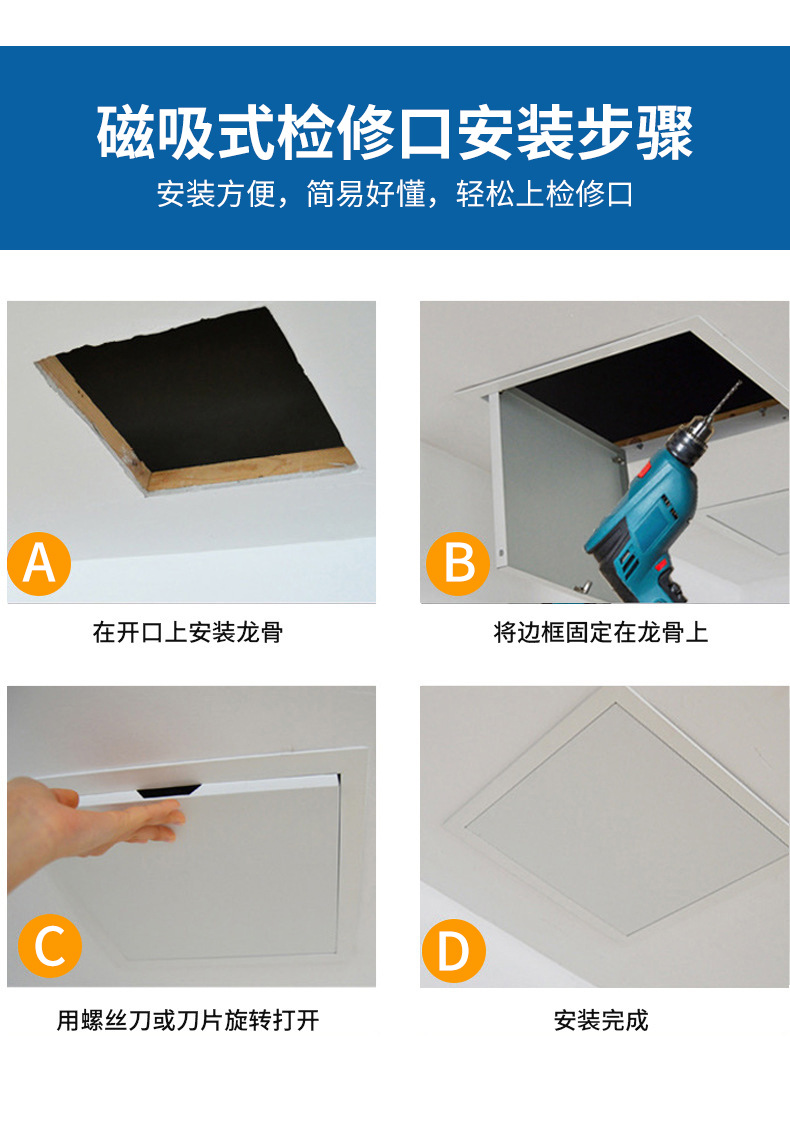 磁吸式检修口安装步骤

安装方便，简易好懂，轻松上检修口

A

在开口上安装龙骨

B

将边框固定在龙骨上

C

用螺丝刀或刀片旋转打开

D

安装完成