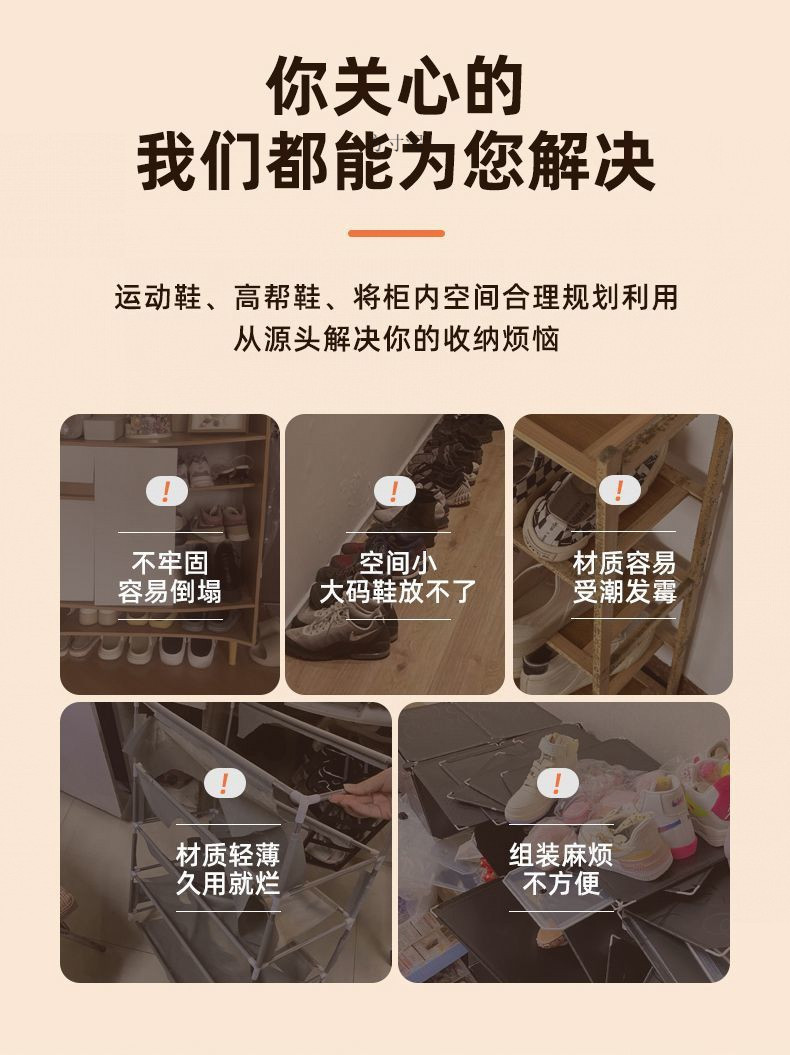 你关心的
我们都能为您解决

运动鞋、高帮鞋、将柜内空间合理规划利用
从源头解决你的收纳烦恼

!
不牢固
容易倒塌

!
空间小
大码鞋放不了

!
材质容易
受潮发霉

!
材质轻薄
久用就烂

!
组装麻烦
不方便