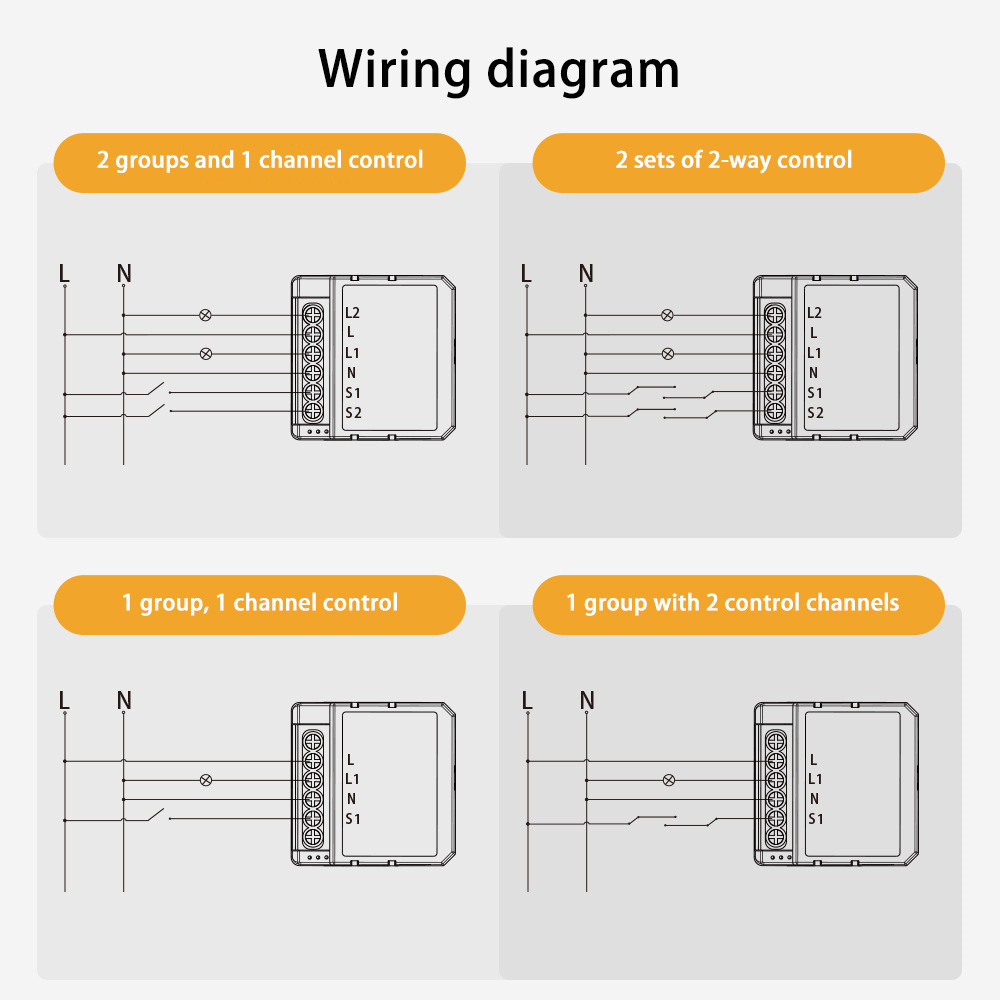 Wiring diagram

2 groups and 1 channel control

L N

L2
L
L1
N
S1
S2

2 sets of 2-way control

L N

L2
L
L1
N
S1
S2

1 group, 1 channel control

L N

L
L1
N
S1

1 group with 2 control channels

L N

L
L1
N
S1