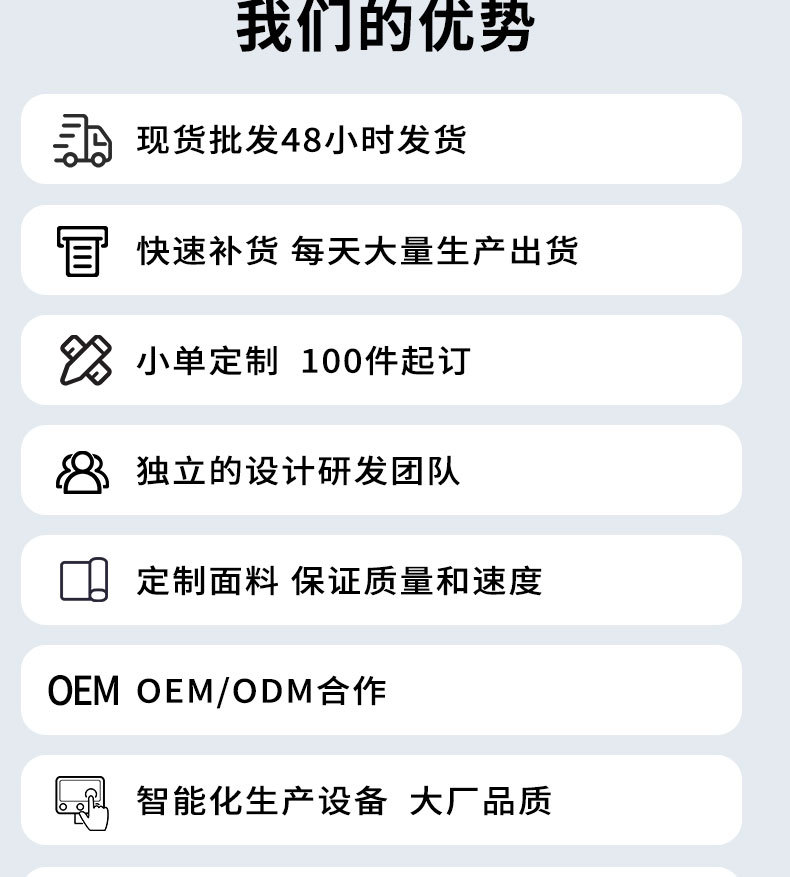 我们的优势

现货批发48小时发货

快速补货 每天大量生产出货

小单定制 100件起订

独立的设计研发团队

定制面料 保证质量和速度

OEM OEM/ODM合作

智能化生产设备 大厂品质