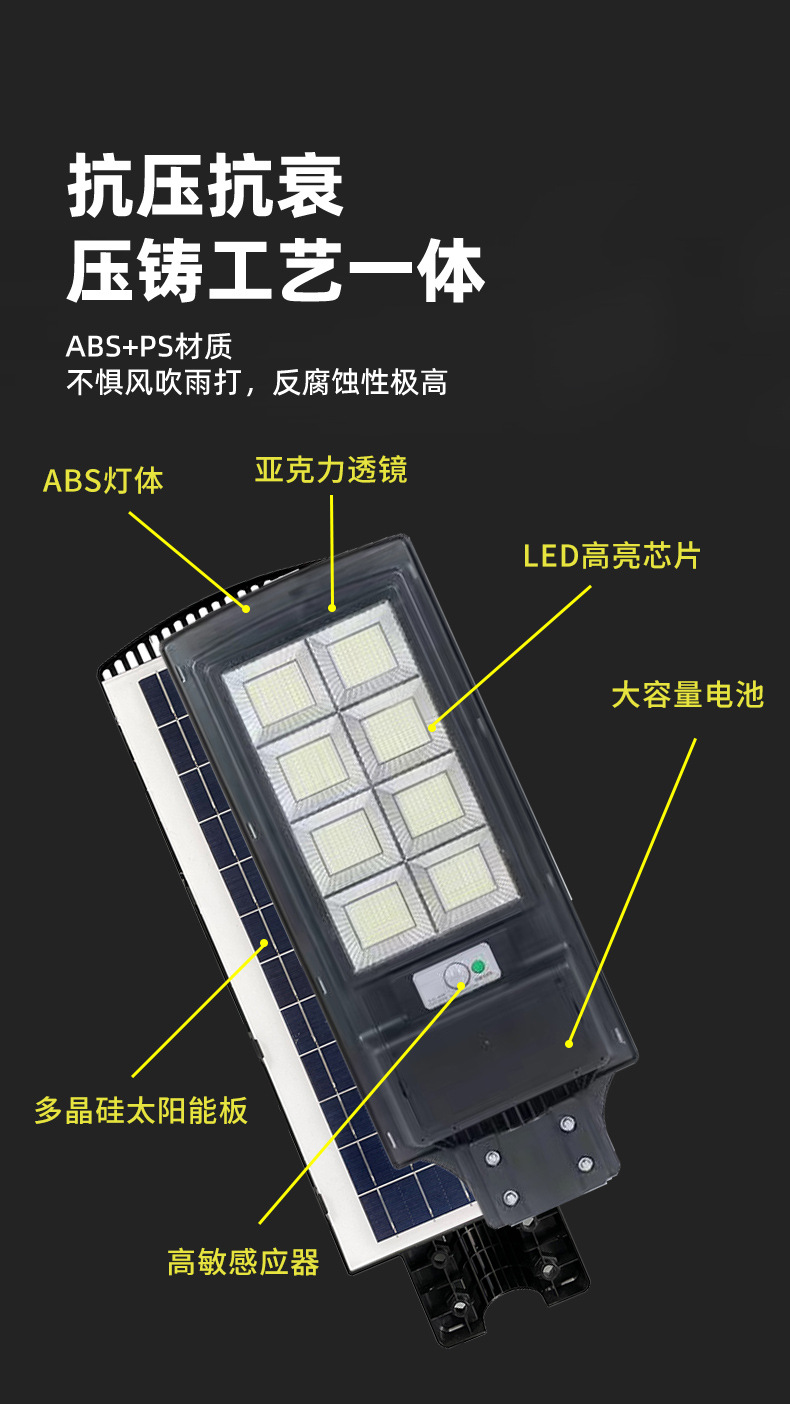 抗压抗衰
压铸工艺一体

ABS+PS材质
不惧风吹雨打，反腐蚀性极高

ABS灯体

亚克力透镜

LED高亮芯片

大容量电池

多晶硅太阳能板

高敏感应器