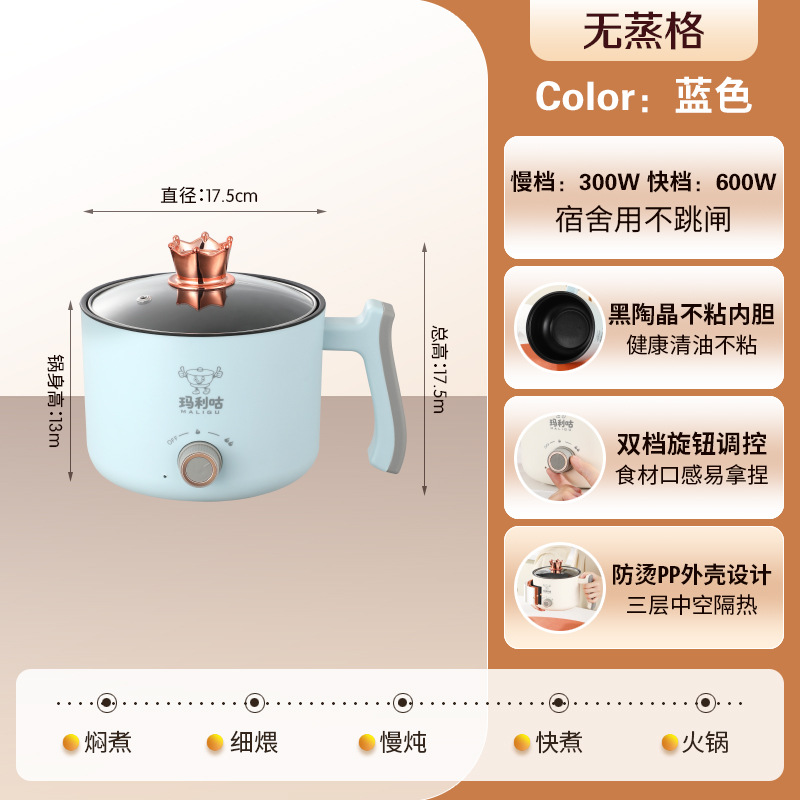 无蒸格

Color：蓝色

直径:17.5cm

锅身高:13m

总高:17.5m

玛利咕
MALIGU

OFF

慢档：300W 快档：600W
宿舍用不跳闸

黑陶晶不粘内胆
健康清油不粘

玛利咕
MALIGU

双档旋钮调控
食材口感易拿捏

防烫PP外壳设计
三层中空隔热

焖煮 细煨 慢炖 快煮 火锅