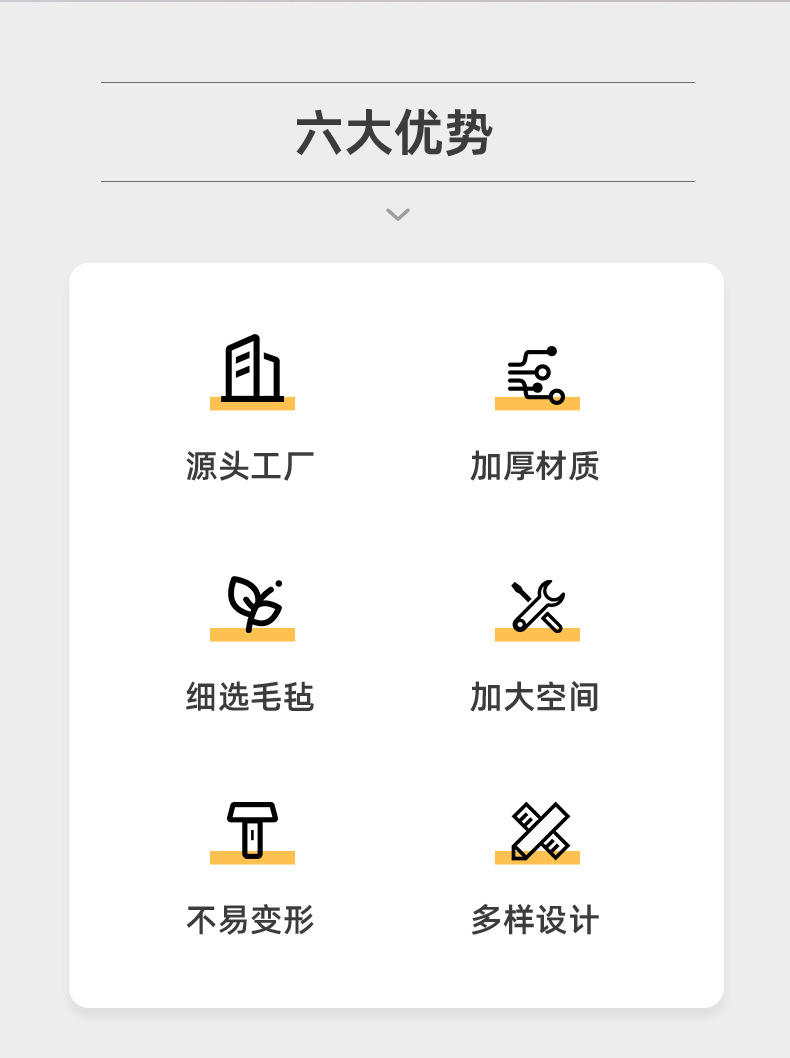 六大优势

源头工厂

加厚材质

细选毛毡

加大空间

不易变形

多样设计