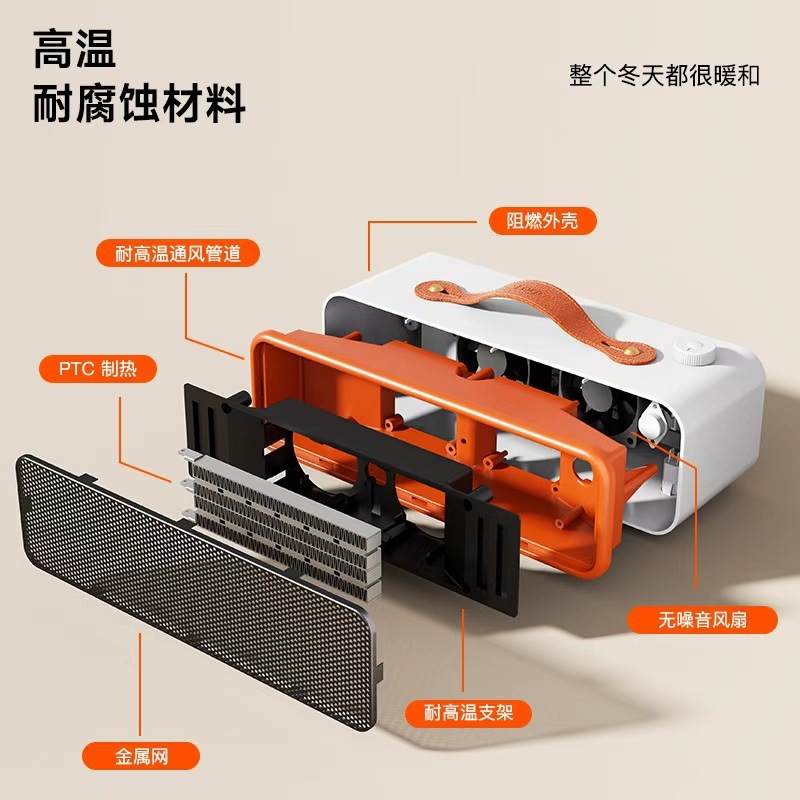 高温
耐腐蚀材料

整个冬天都很暖和

阻燃外壳

耐高温通风管道

PTC 制热

无噪音风扇

耐高温支架

金属网