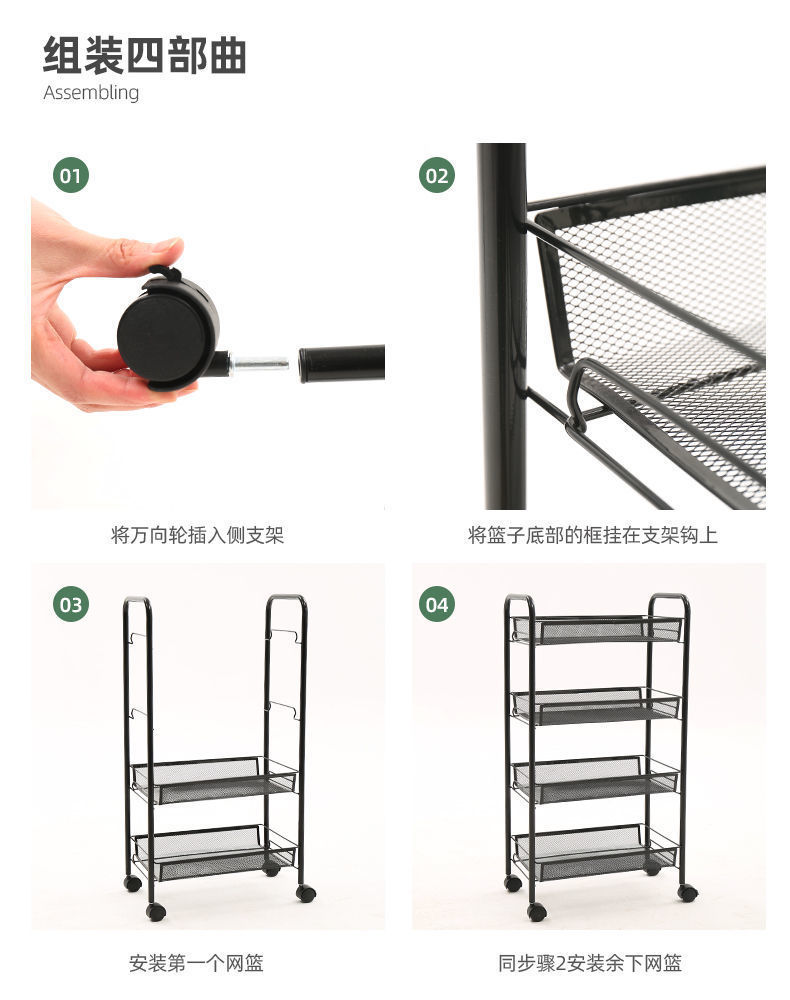 组装四部曲
Assembling

01

将万向轮插入侧支架

02

将篮子底部的框挂在支架钩上

03

安装第一个网篮

04

同步骤2安装余下网篮