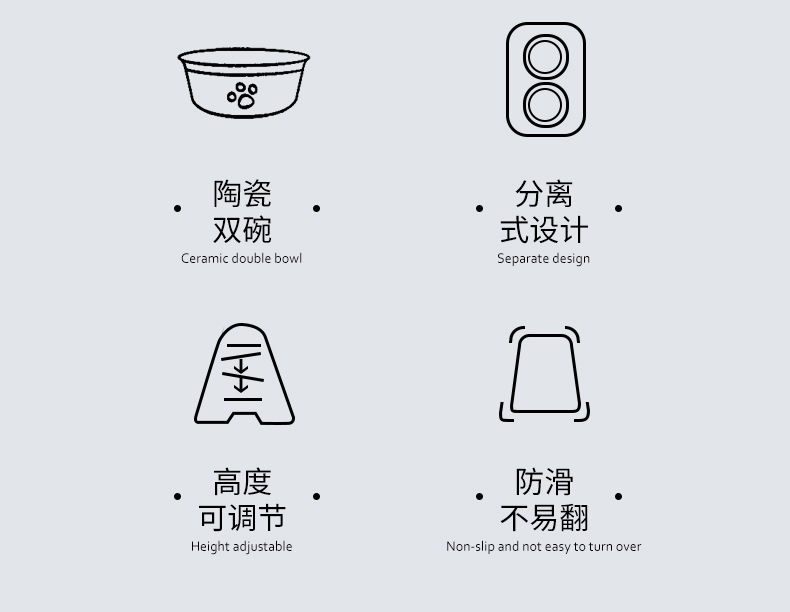 陶瓷
双碗
Ceramic double bowl

分离
式设计
Separate design

高度
可调节
Height adjustable

防滑
不易翻
Non-slip and not easy to turn over