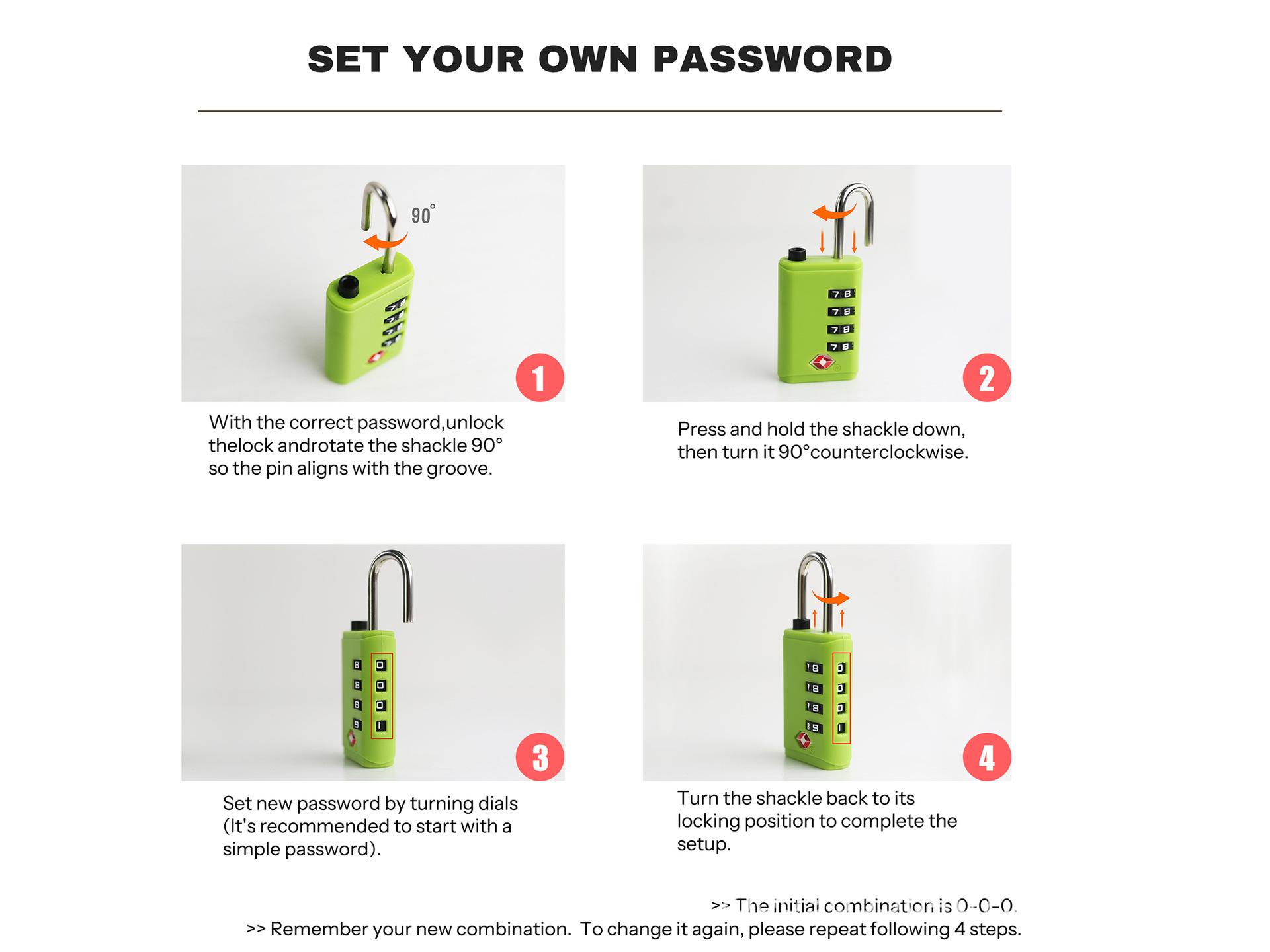 SET YOUR OWN PASSWORD

90°

1

With the correct password,unlock thelock androtate the shackle 90° so the pin aligns with the groove.

2

Press and hold the shackle down, then turn it 90°counterclockwise.

3

Set new password by turning dials (It's recommended to start with a simple password).

4

Turn the shackle back to its locking position to complete the setup.

>> The initial combination is 0-0-0.
>> Remember your new combination. To change it again, please repeat following 4 steps.