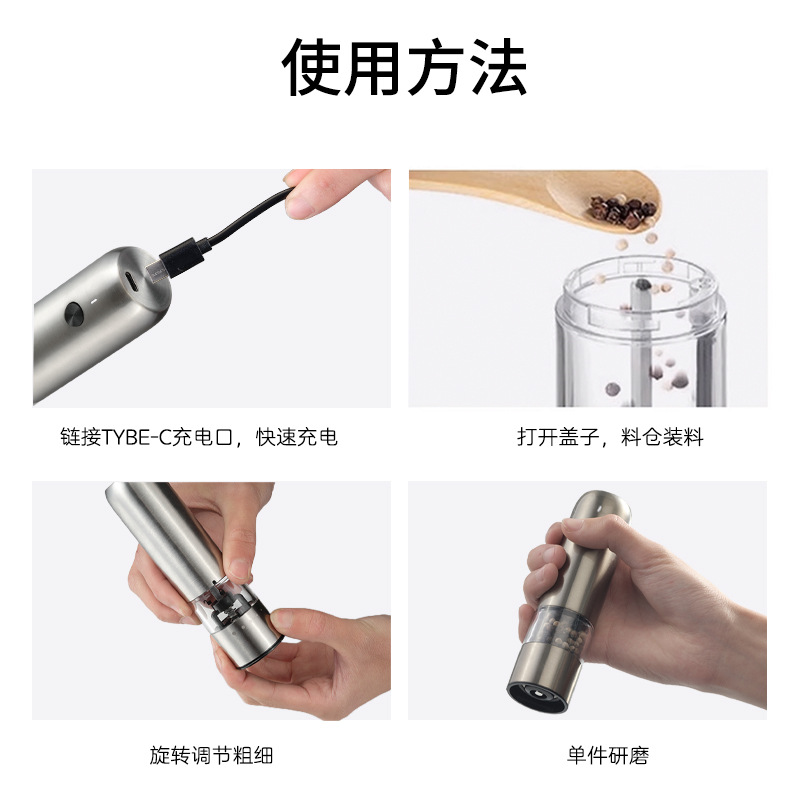 使用方法

链接TYBE-C充电口，快速充电

打开盖子，料仓装料

旋转调节粗细

单件研磨