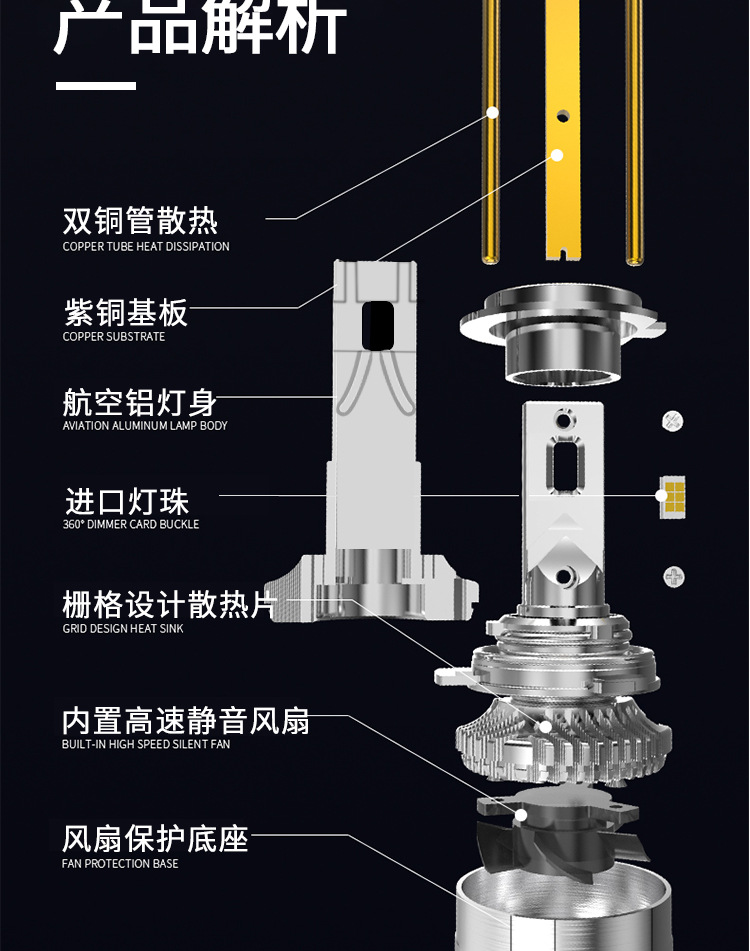 产品解析

双铜管散热
COPPER TUBE HEAT DISSIPATION

紫铜基板
COPPER SUBSTRATE

航空铝灯身
AVIATION ALUMINUM LAMP BODY

进口灯珠
360° DIMMER CARD BUCKLE

栅格设计散热片
GRID DESIGN HEAT SINK

内置高速静音风扇
BUILT-IN HIGH SPEED SILENT FAN

风扇保护底座
FAN PROTECTION BASE