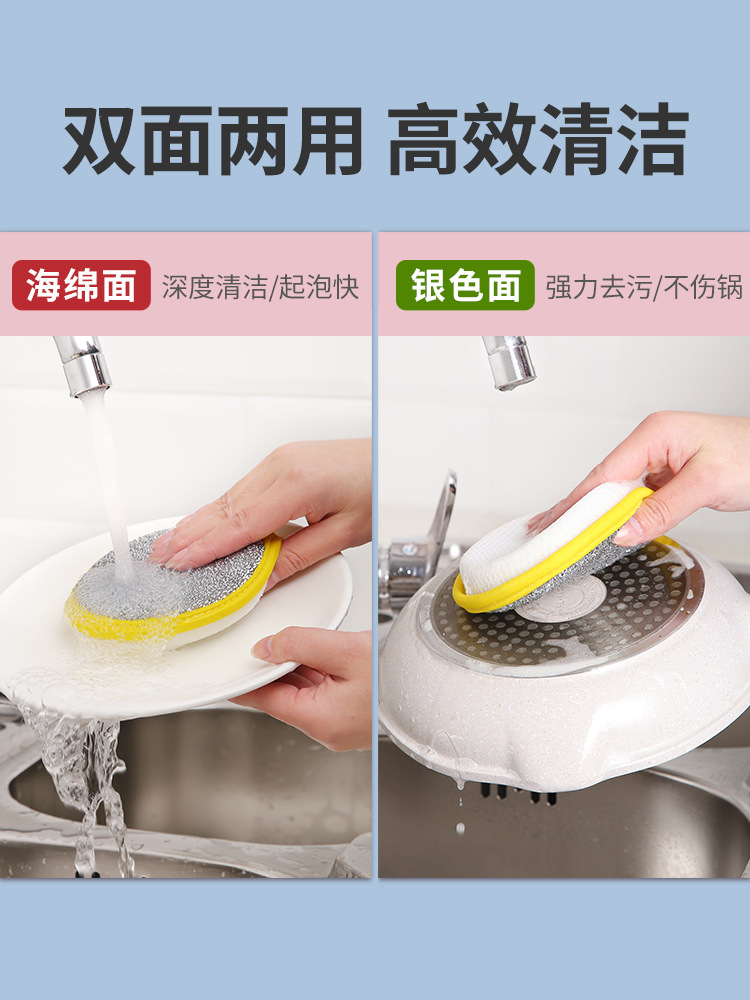 双面两用 高效清洁

海绵面 深度清洁/起泡快

银色面 强力去污/不伤锅