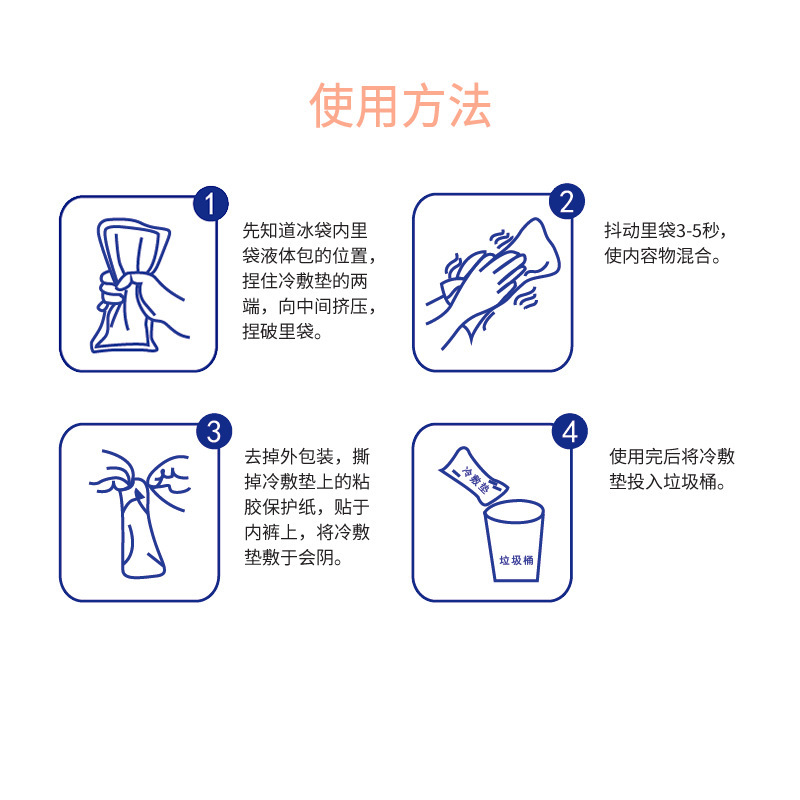 使用方法

1

先知道冰袋内里袋液体包的位置，捏住冷敷垫的两端，向中间挤压，捏破里袋。

2

抖动里袋3-5秒，使内容物混合。

3

去掉外包装，撕掉冷敷垫上的粘胶保护纸，贴于内裤上，将冷敷垫敷于会阴。

4

冷敷垫

垃圾桶

使用完后将冷敷垫投入垃圾桶。