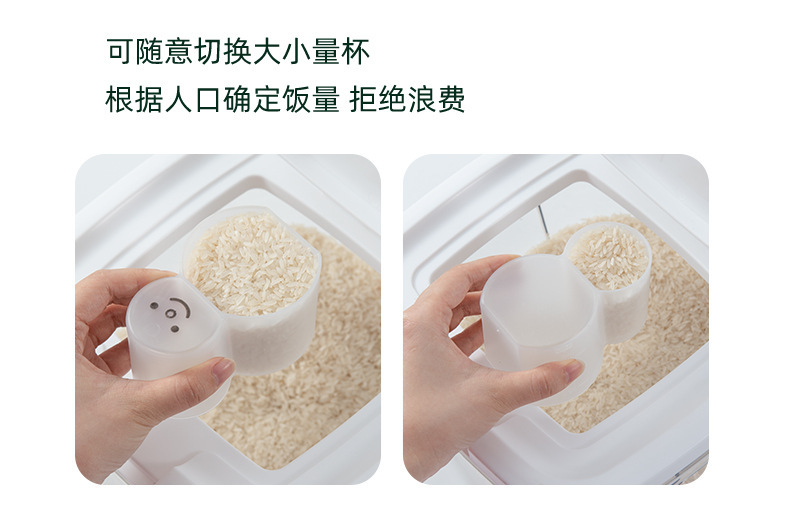 可随意切换大小量杯
根据人口确定饭量 拒绝浪费