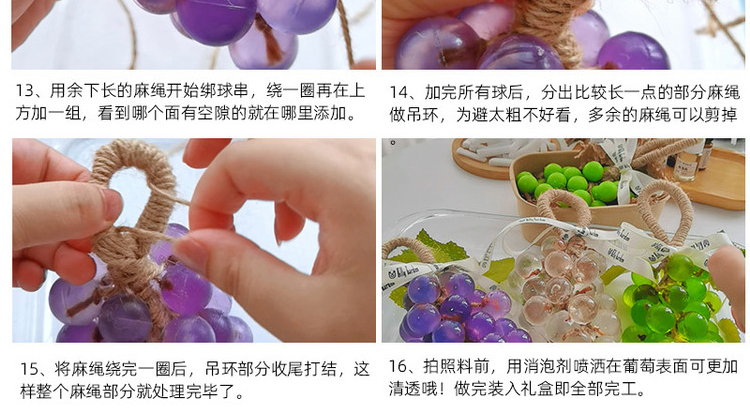 13、用余下长的麻绳开始绑球串，绕一圈再在上方加一组，看到哪个面有空隙的就在哪里添加。

14、加完所有球后，分出比较长一点的部分麻绳做吊环，为避太粗不好看，多余的麻绳可以剪掉

15、将麻绳绕完一圈后，吊环部分收尾打结，这样整个麻绳部分就处理完毕了。

16、拍照料前，用消泡剂喷洒在葡萄表面可更加清透哦！做完装入礼盒即全部完工。