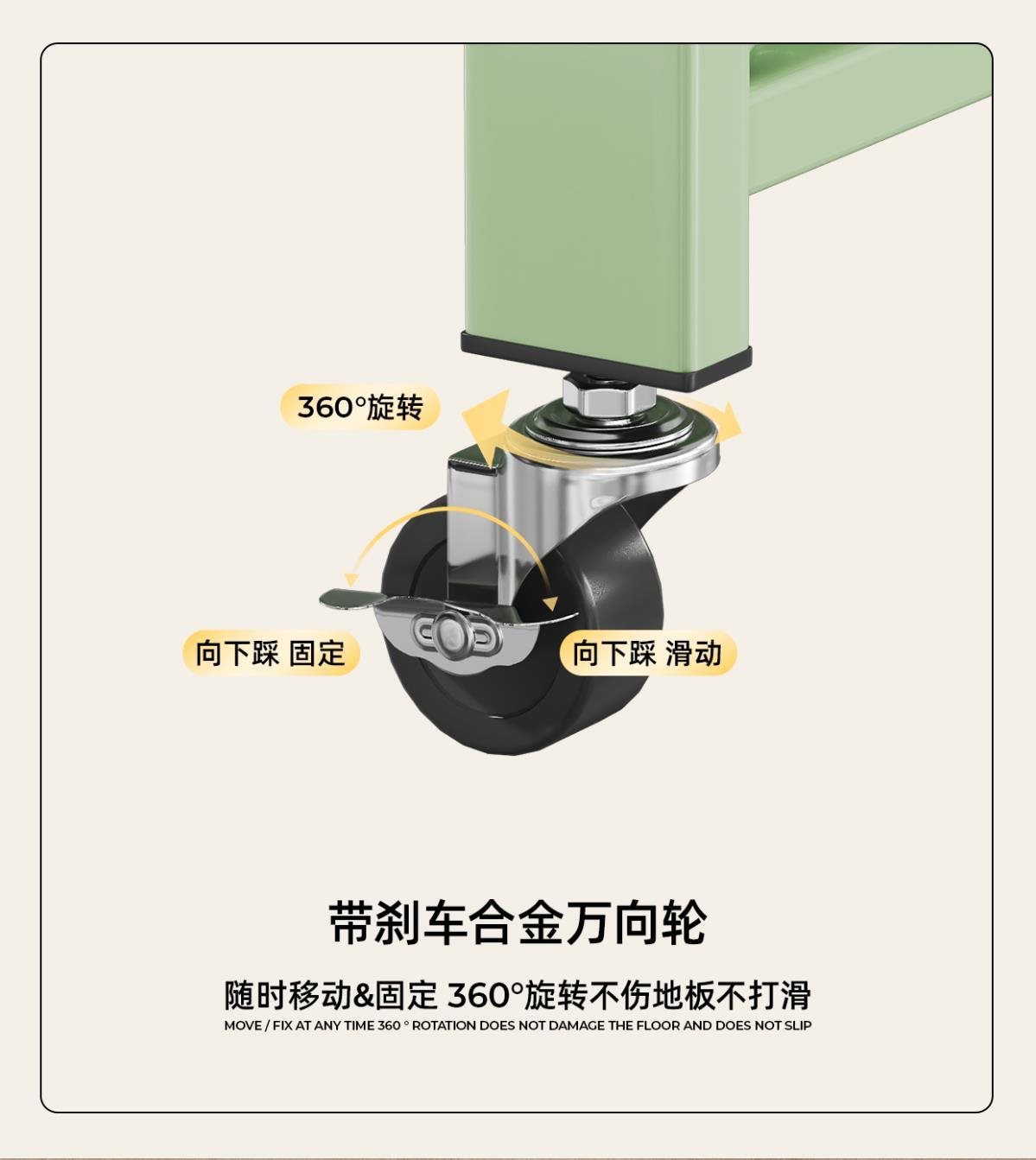 360°旋转

向下踩 固定

向下踩 滑动

带刹车合金万向轮

随时移动&固定 360°旋转不伤地板不打滑

MOVE / FIX AT ANY TIME 360 ° ROTATION DOES NOT DAMAGE THE FLOOR AND DOES NOT SLIP