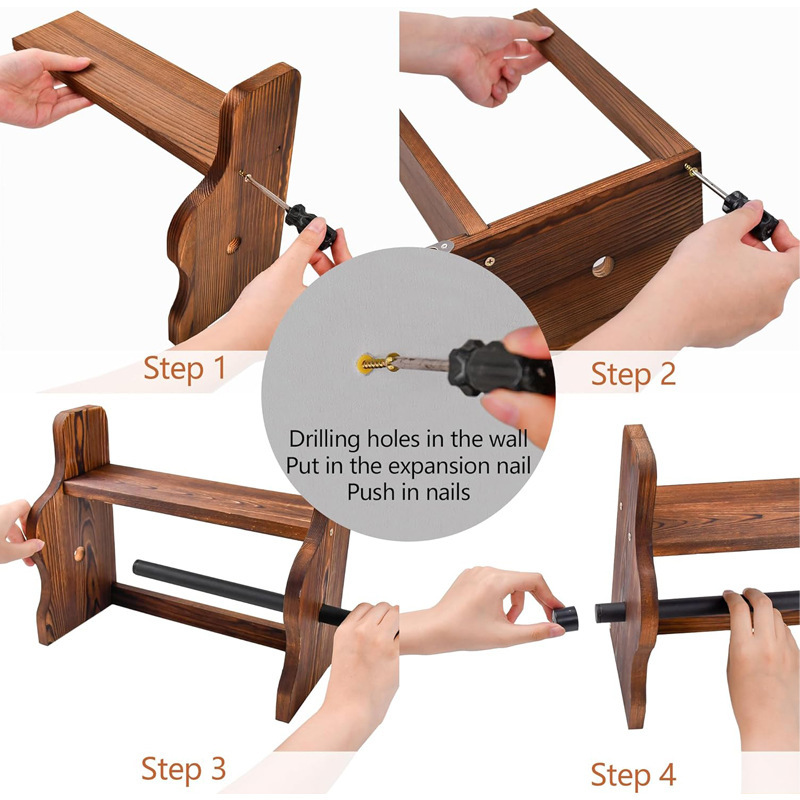 Step 1

Step 2

Drilling holes in the wall
Put in the expansion nail
Push in nails

Step 3

Step 4