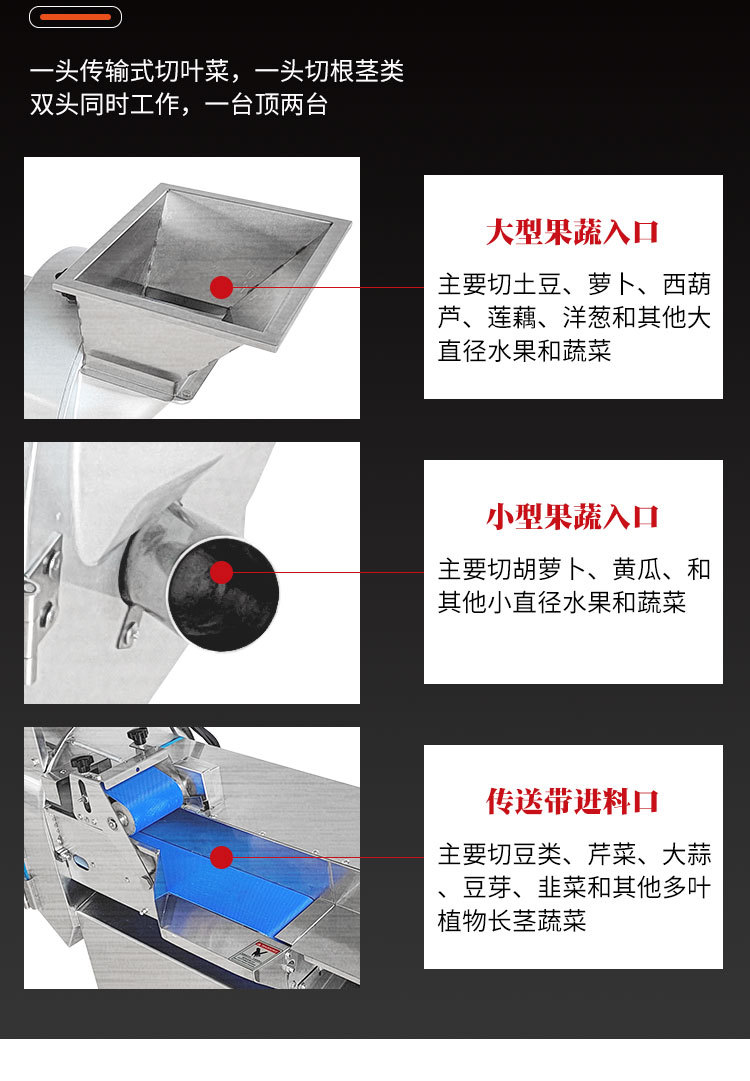 一头传输式切叶菜，一头切根茎类
双头同时工作，一台顶两台

大型果蔬入口

主要切土豆、萝卜、西葫芦、莲藕、洋葱和其他大直径水果和蔬菜

小型果蔬入口

主要切胡萝卜、黄瓜、和其他小直径水果和蔬菜

传送带进料口

主要切豆类、芹菜、大蒜、豆芽、韭菜和其他多叶植物长茎蔬菜