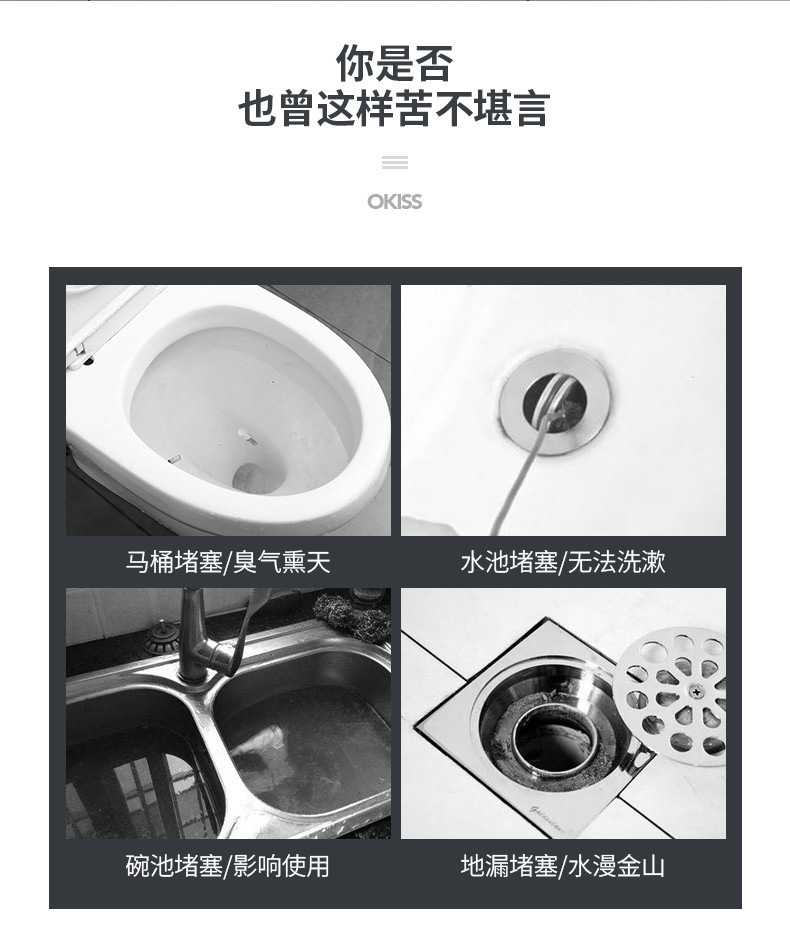 你是否
也曾这样苦不堪言

OKISS

马桶堵塞/臭气熏天

水池堵塞/无法洗漱

碗池堵塞/影响使用

地漏堵塞/水漫金山