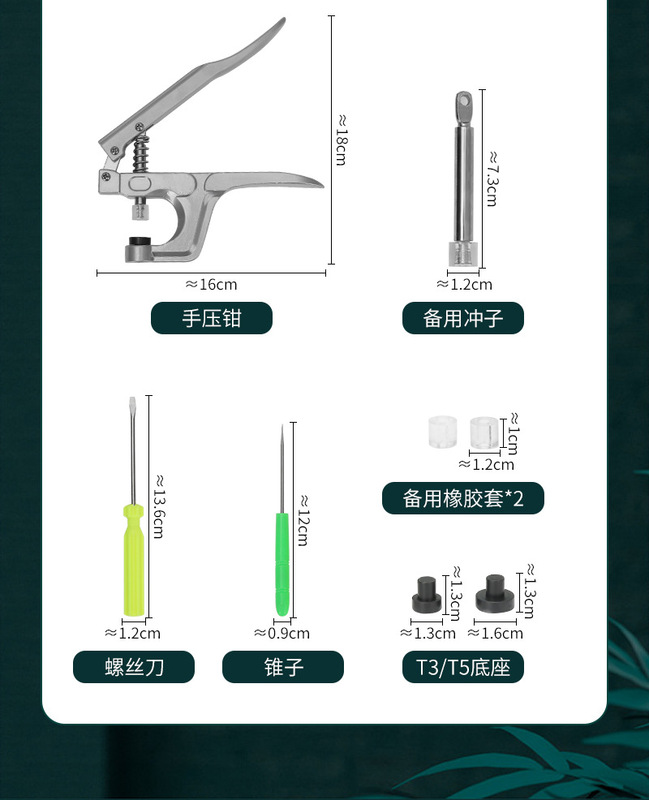 ≈18cm

≈16cm

手压钳

≈7.3cm

≈1.2cm

备用冲子

≈13.6cm

≈1.2cm

螺丝刀

≈12cm

≈0.9cm

锥子

≈1cm

≈1.2cm

备用橡胶套*2

≈1.3cm

≈1.3cm

≈1.3cm

≈1.6cm

T3/T5底座