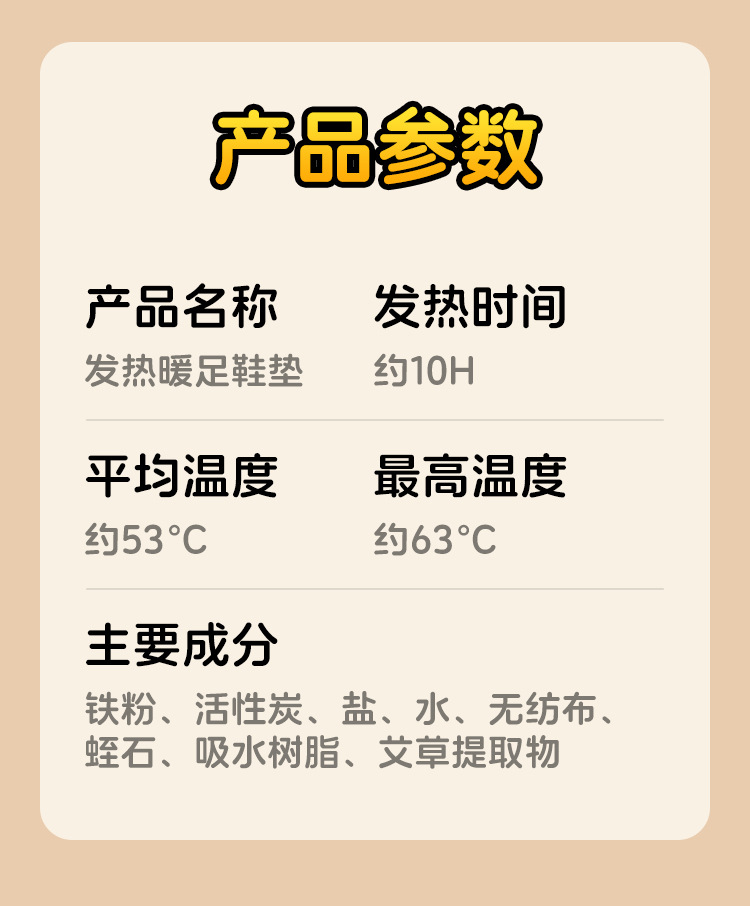 产品参数

产品名称
发热暖足鞋垫

发热时间
约10H

平均温度
约53°C

最高温度
约63°C

主要成分
铁粉、活性炭、盐、水、无纺布、蛭石、吸水树脂、艾草提取物