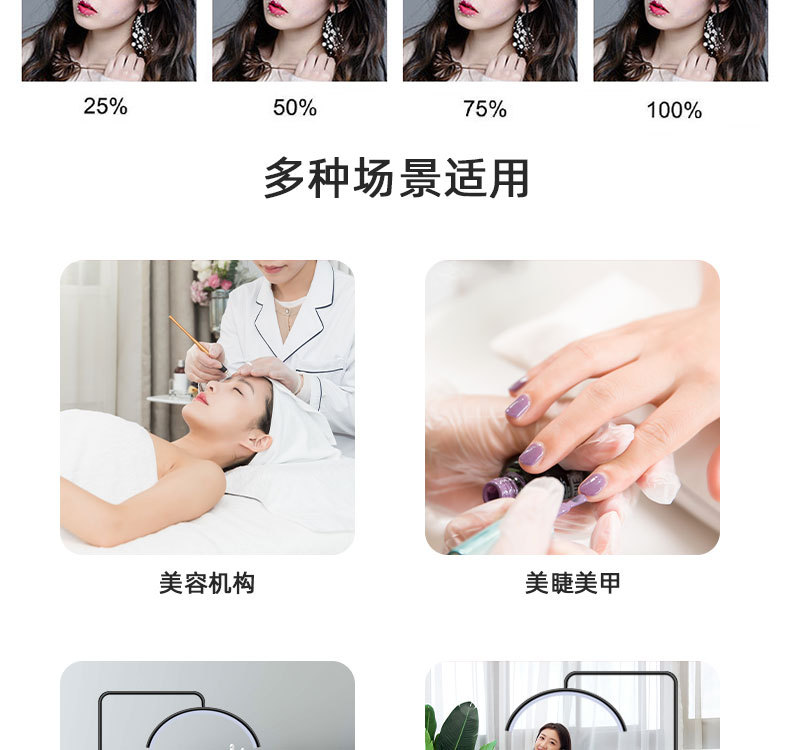 25%

50%

75%

100%

多种场景适用

美容机构

美睫美甲