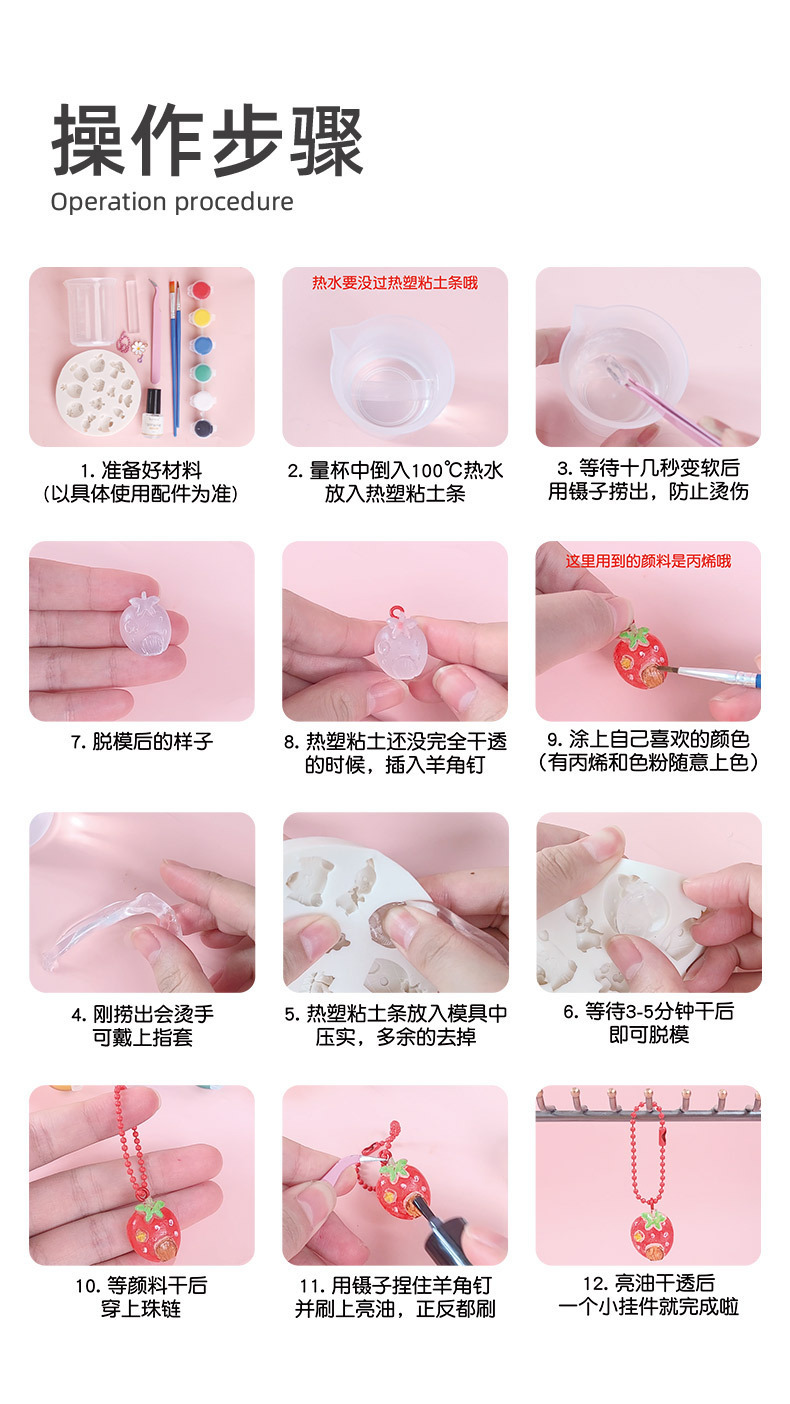 操作步骤
Operation procedure

1. 准备好材料
（以具体使用配件为准）

热水要没过热塑粘土条哦

2. 量杯中倒入100℃热水
放入热塑粘土条

3. 等待十几秒变软后
用镊子捞出，防止烫伤

7. 脱模后的样子

8. 热塑粘土还没完全干透
的时候，插入羊角钉

这里用到的颜料是丙烯哦

9. 涂上自己喜欢的颜色
（有丙烯和色粉随意上色）

4. 刚捞出会烫手
可戴上指套

5. 热塑粘土条放入模具中
压实，多余的去掉

6. 等待3-5分钟干后
即可脱模

10. 等颜料干后
穿上珠链

11. 用镊子捏住羊角钉
并刷上亮油，正反都刷

12. 亮油干透后
一个小挂件就完成啦