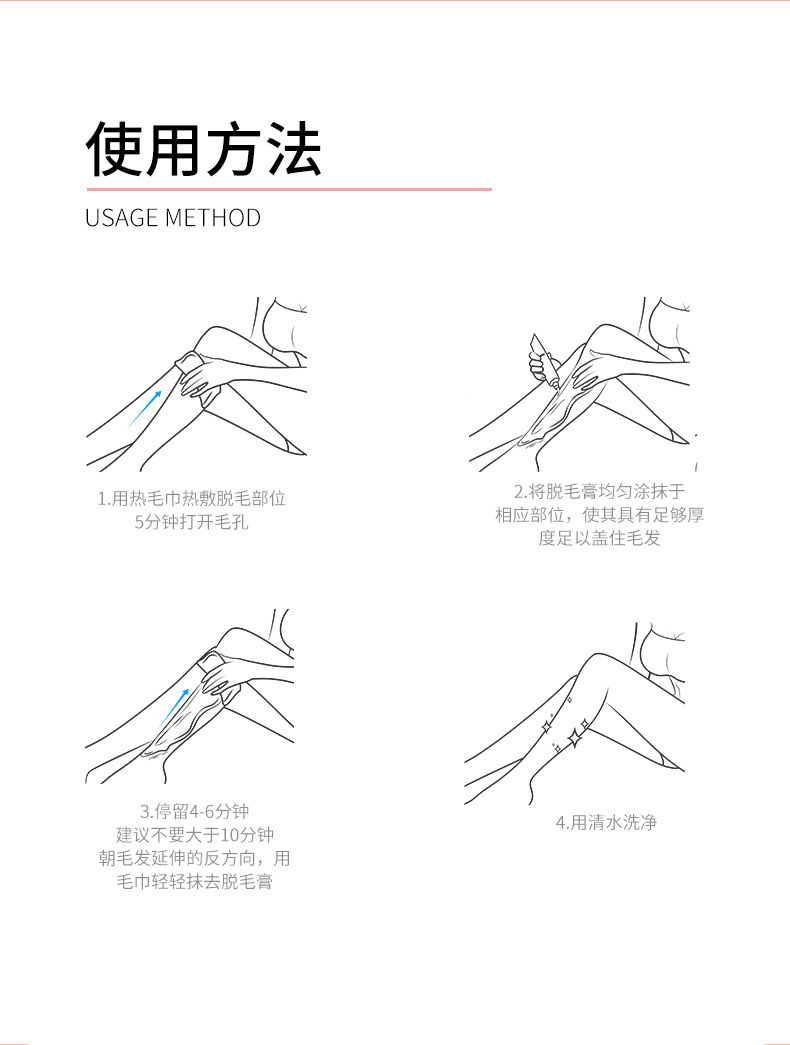 使用方法

USAGE METHOD

1.用热毛巾热敷脱毛部位
5分钟打开毛孔

2.将脱毛膏均匀涂抹于
相应部位，使其具有足够厚
度足以盖住毛发

3.停留4-6分钟
建议不要大于10分钟
朝毛发延伸的反方向，用
毛巾轻轻抹去脱毛膏

4.用清水洗净