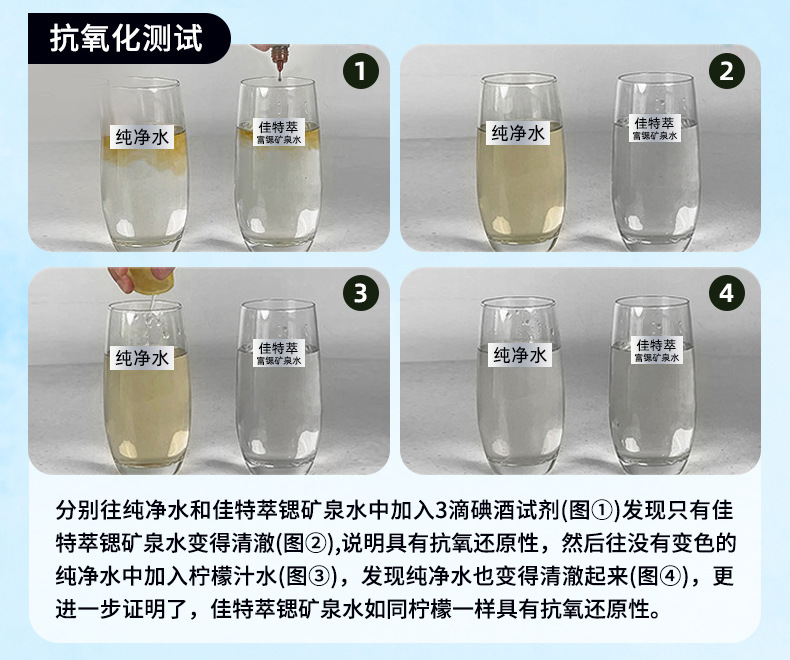 抗氧化测试

1

纯净水

佳特萃
富锶矿泉水

2

纯净水

佳特萃
富锶矿泉水

3

纯净水

佳特萃
富锶矿泉水

4

纯净水

佳特萃
富锶矿泉水

分别往纯净水和佳特萃锶矿泉水中加入3滴碘酒试剂(图①)发现只有佳特萃锶矿泉水变得清澈(图②),说明具有抗氧还原性，然后往没有变色的纯净水中加入柠檬汁水(图③)，发现纯净水也变得清澈起来(图④)，更进一步证明了，佳特萃锶矿泉水如同柠檬一样具有抗氧还原性。