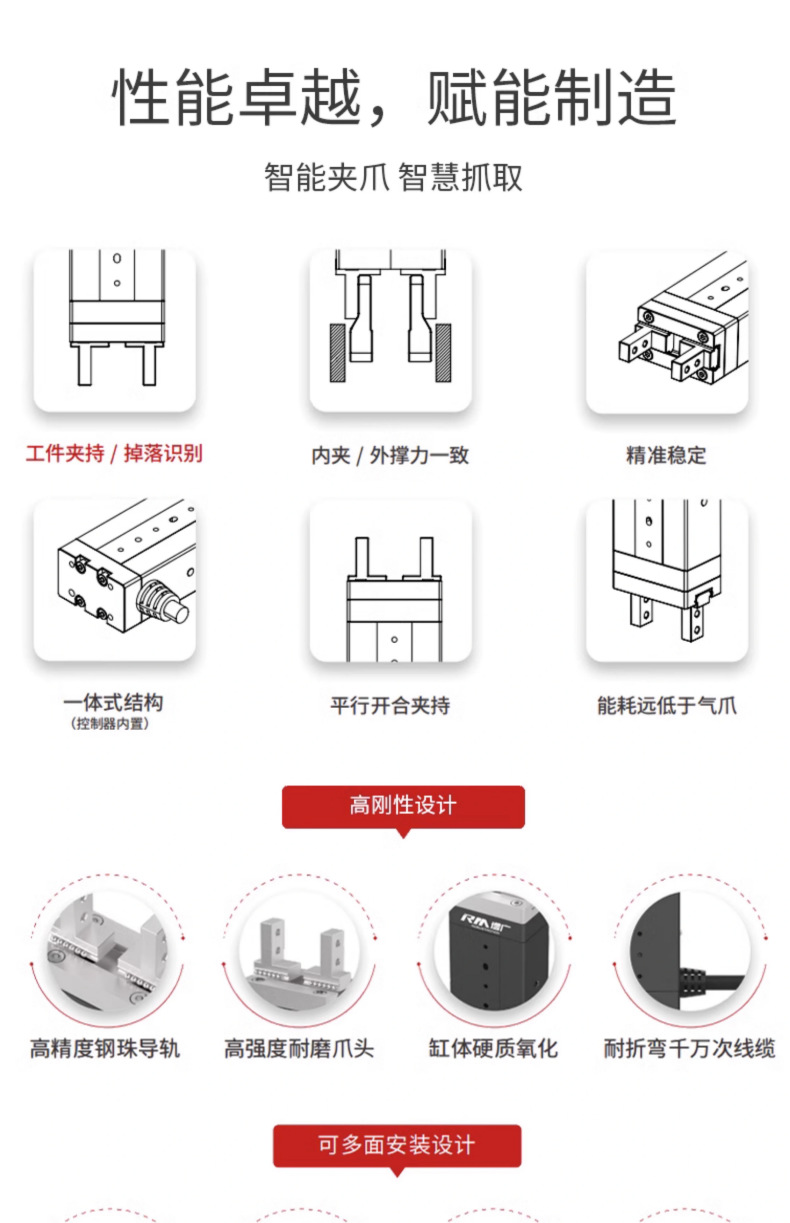 性能卓越，赋能制造

智能夹爪 智慧抓取

工件夹持 / 掉落识别

内夹 / 外撑力一致

精准稳定

一体式结构
（控制器内置）

平行开合夹持

能耗远低于气爪

高刚性设计

RM

高精度钢珠导轨

高强度耐磨爪头

缸体硬质氧化

耐折弯千万次线缆

可多面安装设计