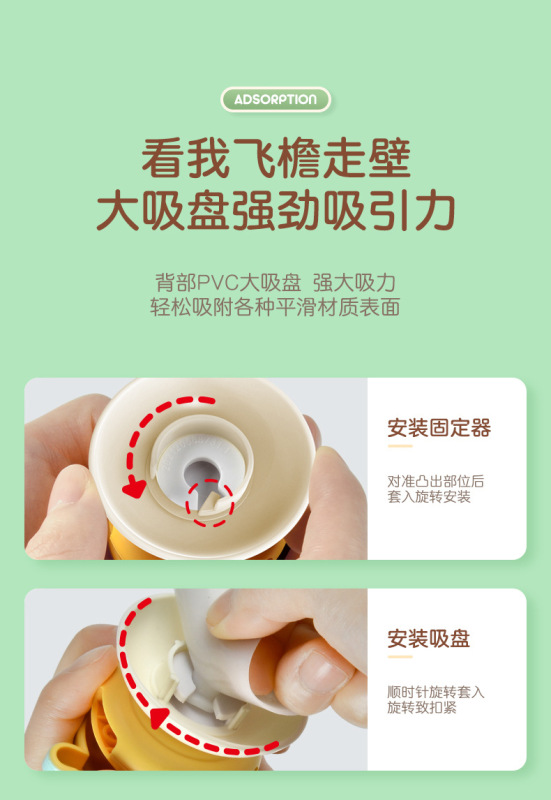 ADSORPTION

看我飞檐走壁
大吸盘强劲吸引力

背部PVC大吸盘 强大吸力
轻松吸附各种平滑材质表面

安装固定器

对准凸出部位后
套入旋转安装

安装吸盘

顺时针旋转套入
旋转致扣紧