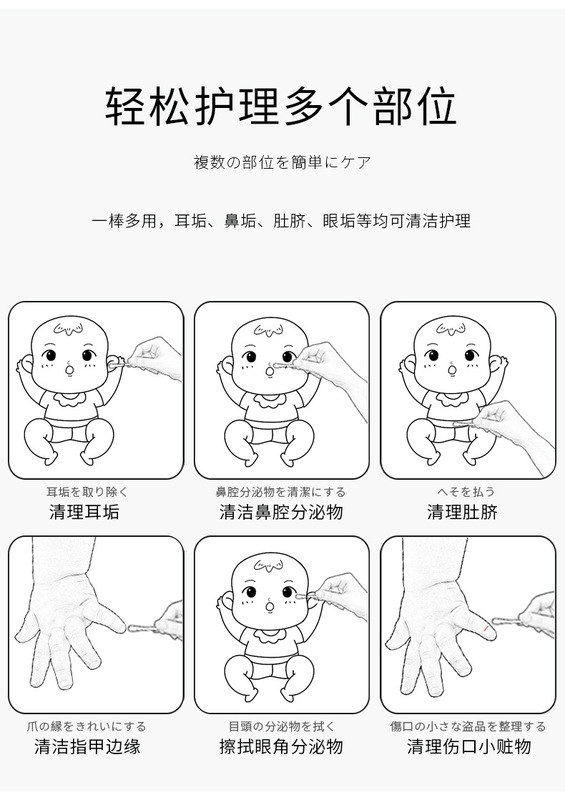 轻松护理多个部位

複数の部位を簡単にケア

一棒多用，耳垢、鼻垢、肚脐、眼垢等均可清洁护理

耳垢を取り除く
清理耳垢

鼻腔分泌物を清潔にする
清洁鼻腔分泌物

へそを払う
清理肚脐

爪の縁をきれいにする
清洁指甲边缘

目頭の分泌物を拭く
擦拭眼角分泌物

傷口の小さな盗品を整理する
清理伤口小赃物