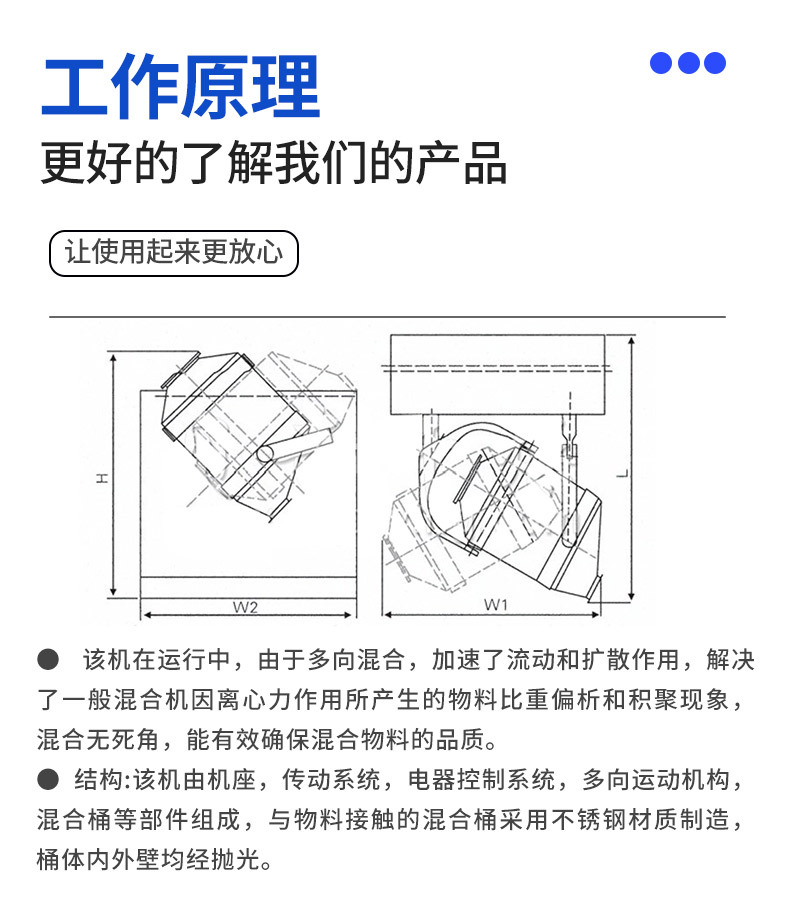 工作原理

更好的了解我们的产品

让使用起来更放心

H

W2

L

W1

● 该机在运行中，由于多向混合，加速了流动和扩散作用，解决了一般混合机因离心力作用所产生的物料比重偏析和积聚现象，混合无死角，能有效确保混合物料的品质。

● 结构:该机由机座，传动系统，电器控制系统，多向运动机构，混合桶等部件组成，与物料接触的混合桶采用不锈钢材质制造，桶体内外壁均经抛光。