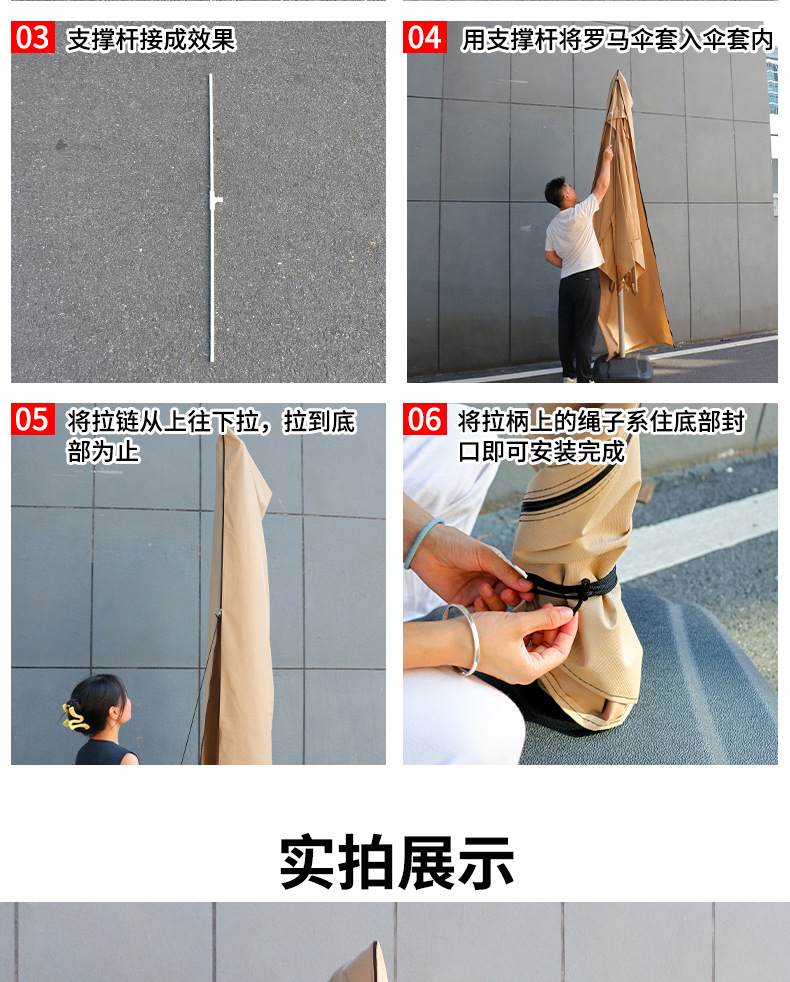 03 支撑杆接成效果

04 用支撑杆将罗马伞套入伞套内

05 将拉链从上往下拉，拉到底部为止

06 将拉柄上的绳子系住底部封口即可安装完成

实拍展示