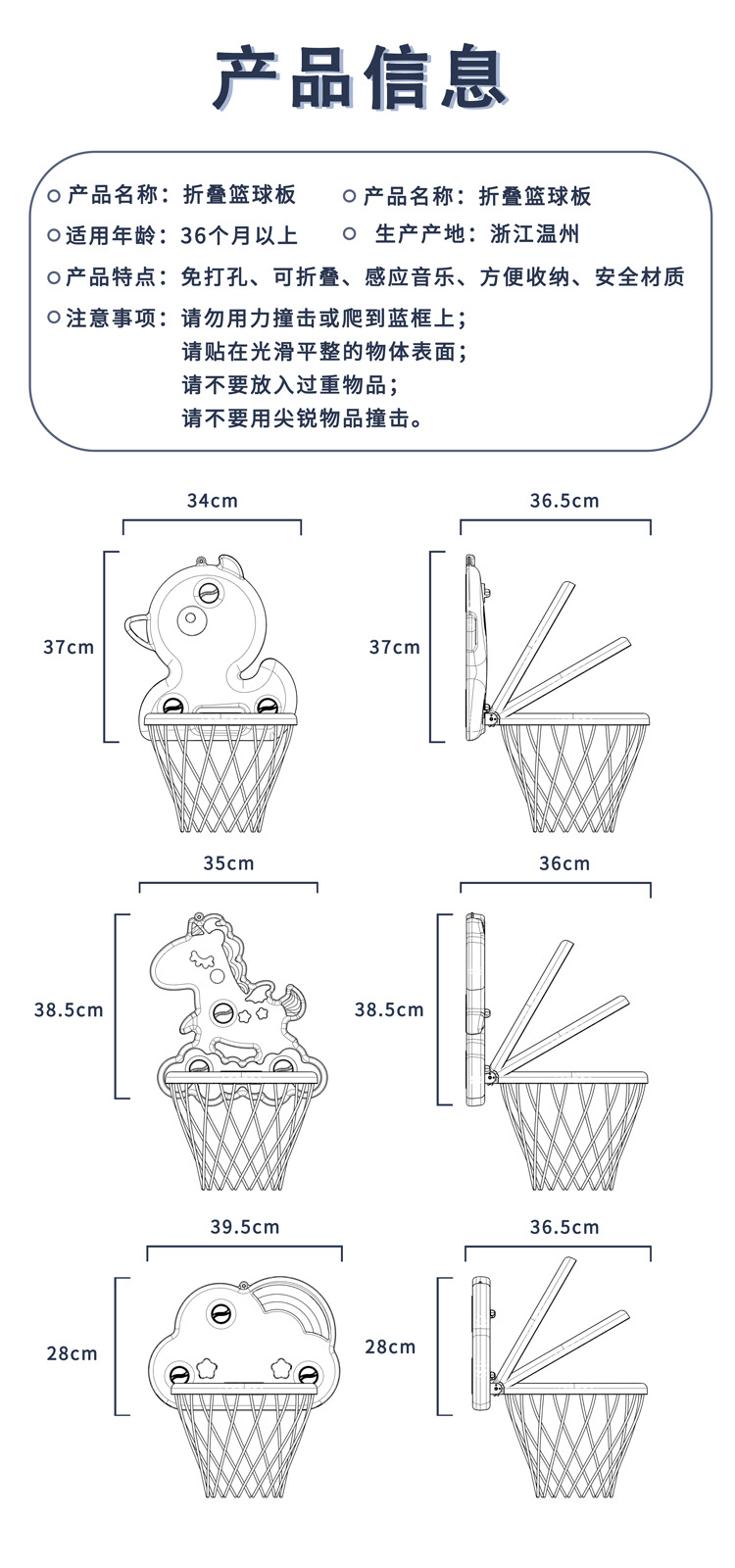 产品信息

产品名称：折叠篮球板
产品名称：折叠篮球板
适用年龄：36个月以上
生产产地：浙江温州
产品特点：免打孔、可折叠、感应音乐、方便收纳、安全材质
注意事项：请勿用力撞击或爬到蓝框上；
请贴在光滑平整的物体表面；
请不要放入过重物品；
请不要用尖锐物品撞击。

34cm
37cm
36.5cm
37cm

35cm
38.5cm
36cm
38.5cm

39.5cm
28cm
36.5cm
28cm