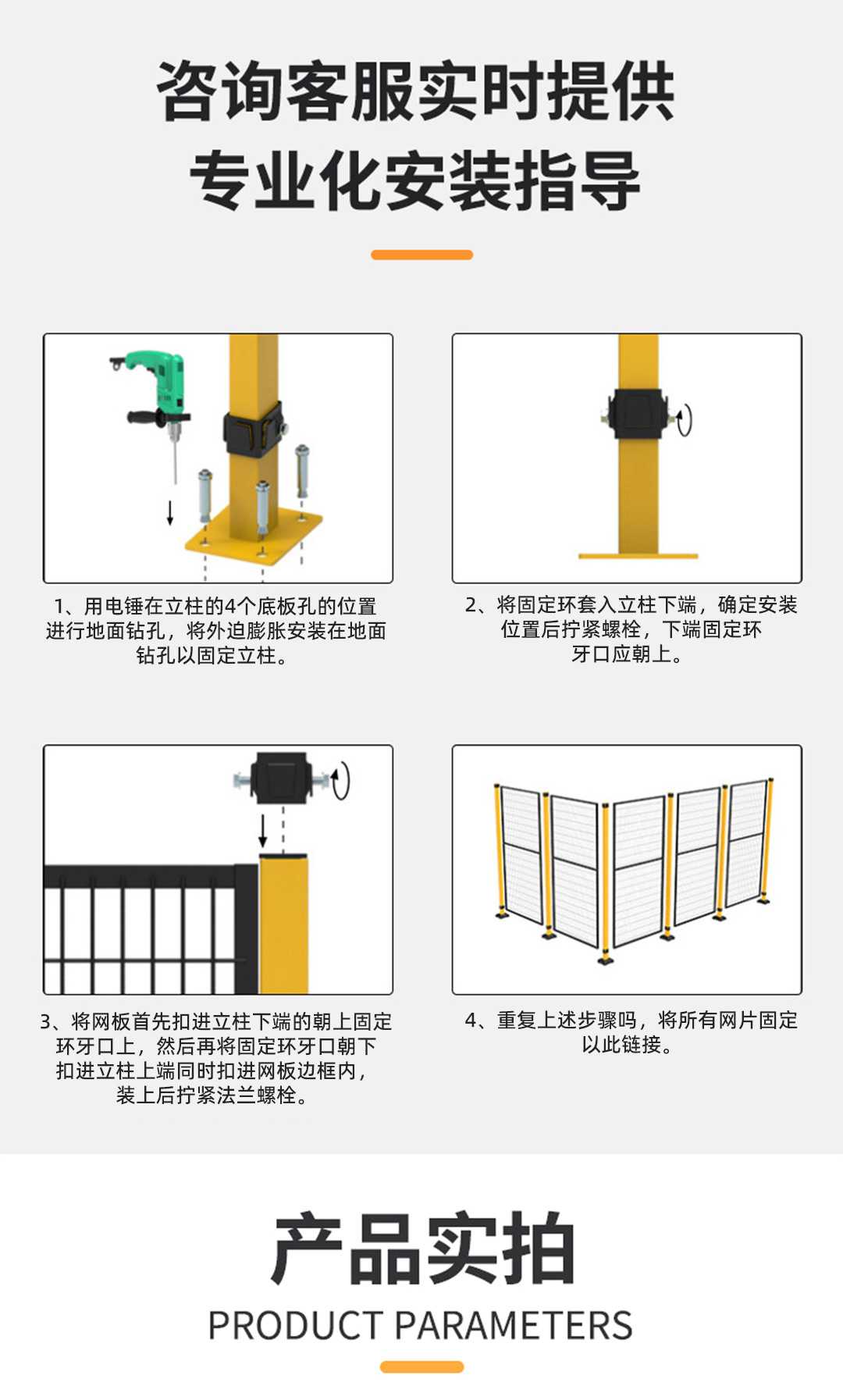 咨询客服实时提供
专业化安装指导

1、用电锤在立柱的4个底板孔的位置进行地面钻孔，将外迫膨胀安装在地面钻孔以固定立柱。

2、将固定环套入立柱下端，确定安装位置后拧紧螺栓，下端固定环牙口应朝上。

3、将网板首先扣进立柱下端的朝上固定环牙口上，然后再将固定环牙口朝下扣进立柱上端同时扣进网板边框内，装上后拧紧法兰螺栓。

4、重复上述步骤吗，将所有网片固定以此链接。

产品实拍
PRODUCT PARAMETERS