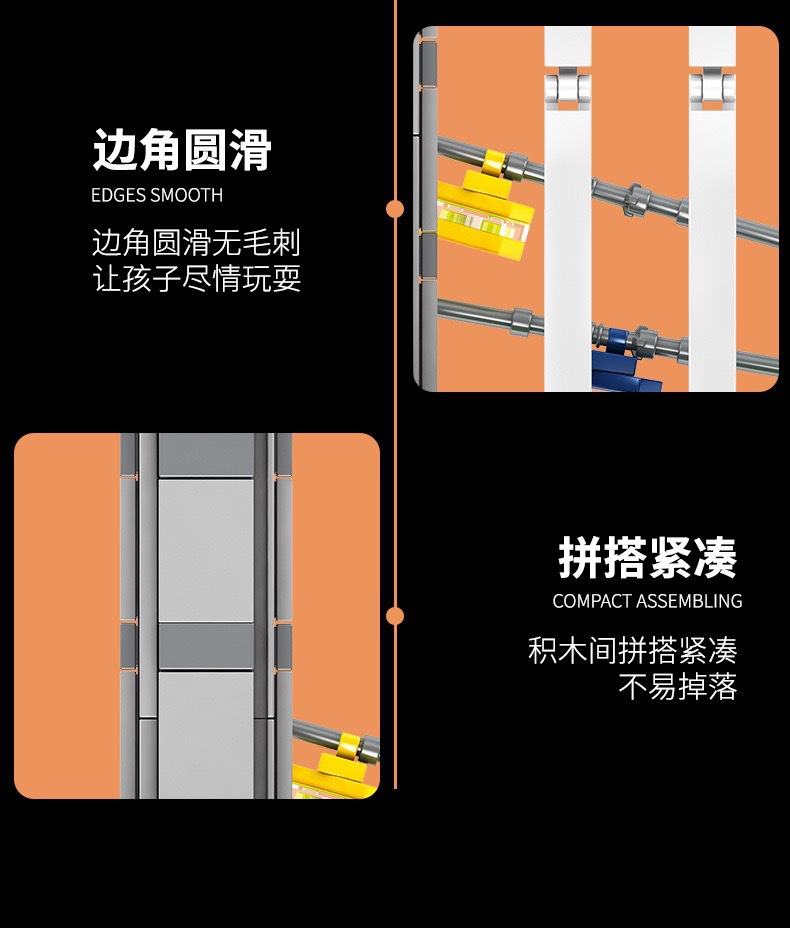 边角圆滑
EDGES SMOOTH
边角圆滑无毛刺
让孩子尽情玩耍

拼搭紧凑
COMPACT ASSEMBLING
积木间拼搭紧凑
不易掉落